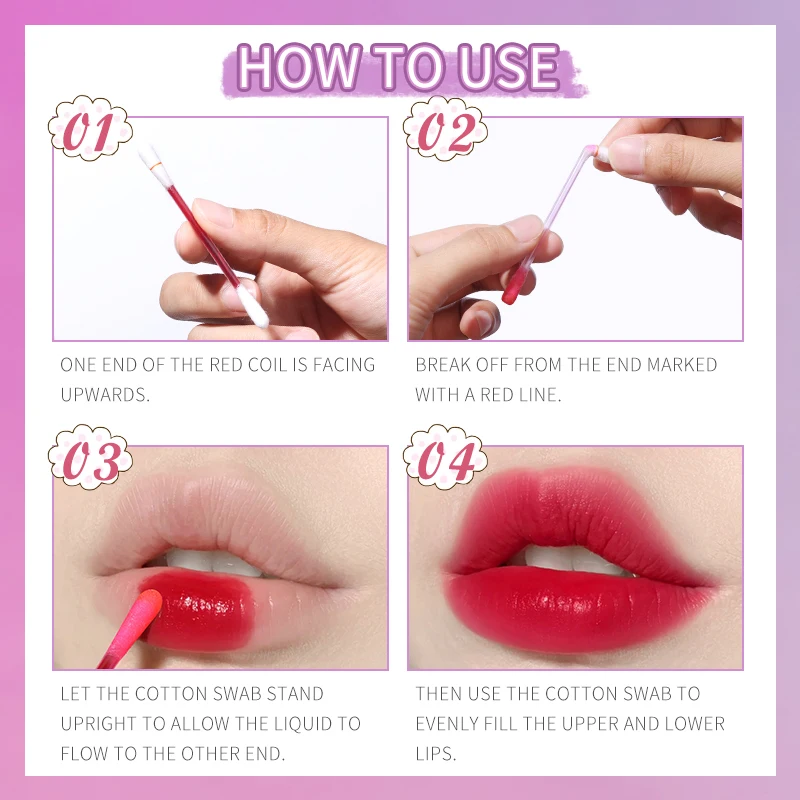 HOW TO USE

01

ONE END OF THE RED COIL IS FACING UPWARDS.

02

BREAK OFF FROM THE END MARKED WITH A RED LINE.

03

LET THE COTTON SWAB STAND UPRIGHT TO ALLOW THE LIQUID TO FLOW TO THE OTHER END.

04

THEN USE THE COTTON SWAB TO EVENLY FILL THE UPPER AND LOWER LIPS.