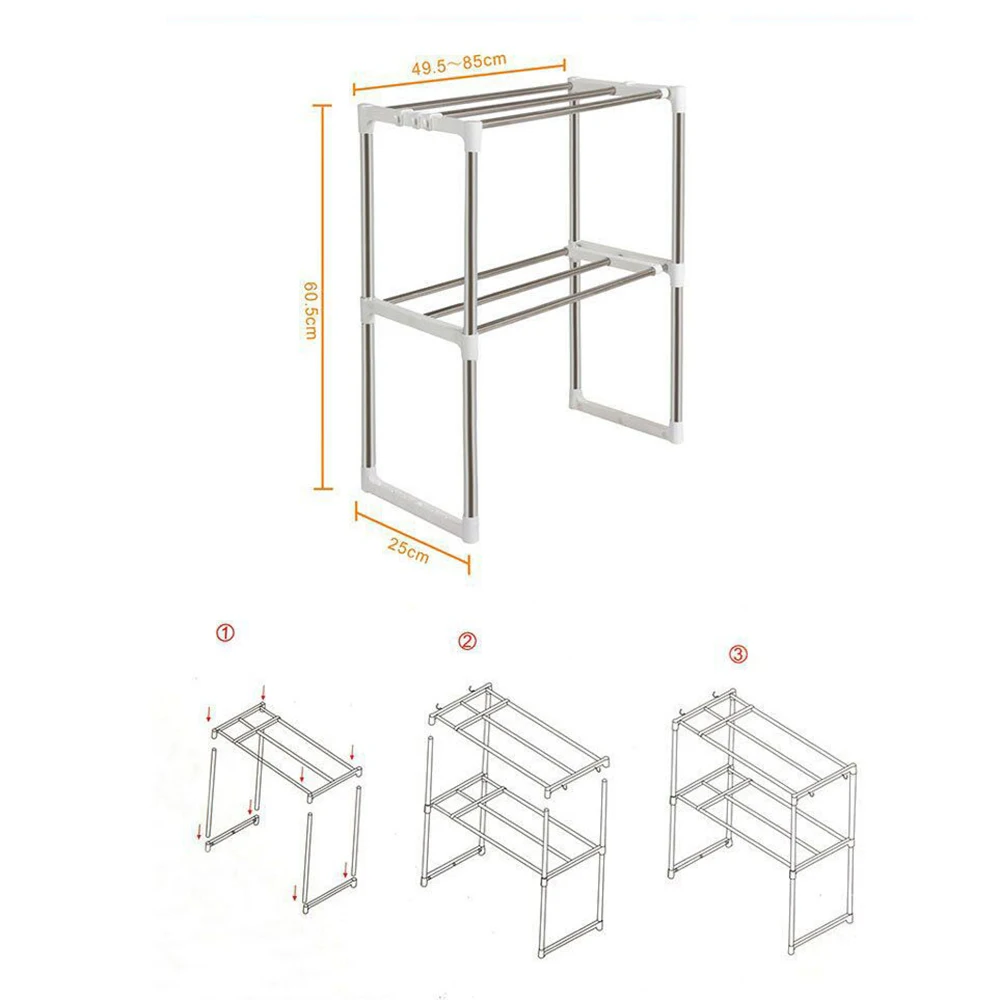 49.5~85cm

60.5cm

25cm

①

②

③