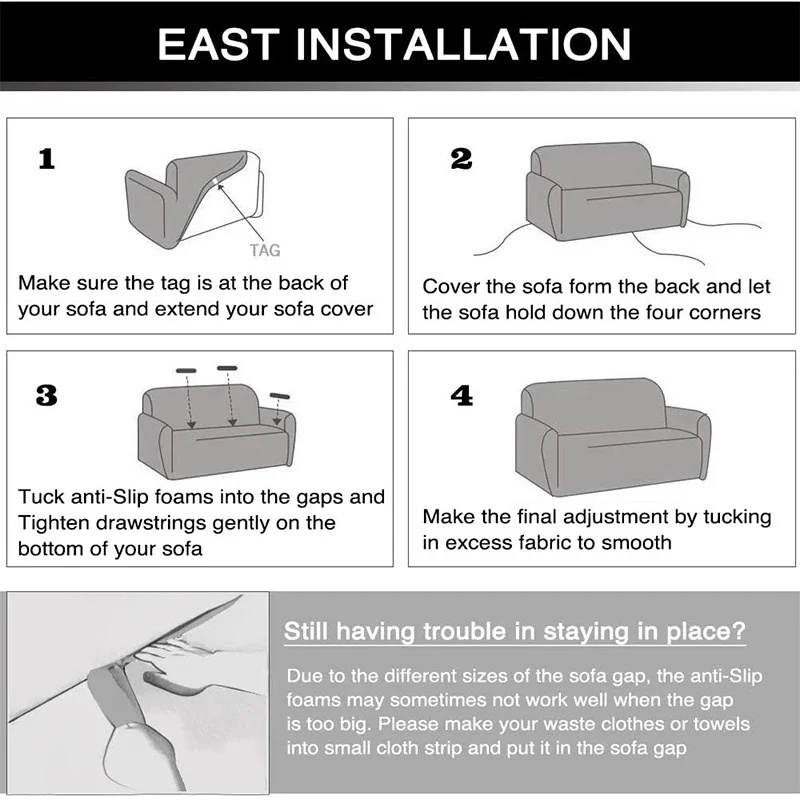 EAST INSTALLATION

1

TAG

Make sure the tag is at the back of your sofa and extend your sofa cover

2

Cover the sofa form the back and let the sofa hold down the four corners

3

Tuck anti-Slip foams into the gaps and Tighten drawstrings gently on the bottom of your sofa

4

Make the final adjustment by tucking in excess fabric to smooth

Still having trouble in staying in place?

Due to the different sizes of the sofa gap, the anti-Slip foams may sometimes not work well when the gap is too big. Please make your waste clothes or towels into small cloth strip and put it in the sofa gap