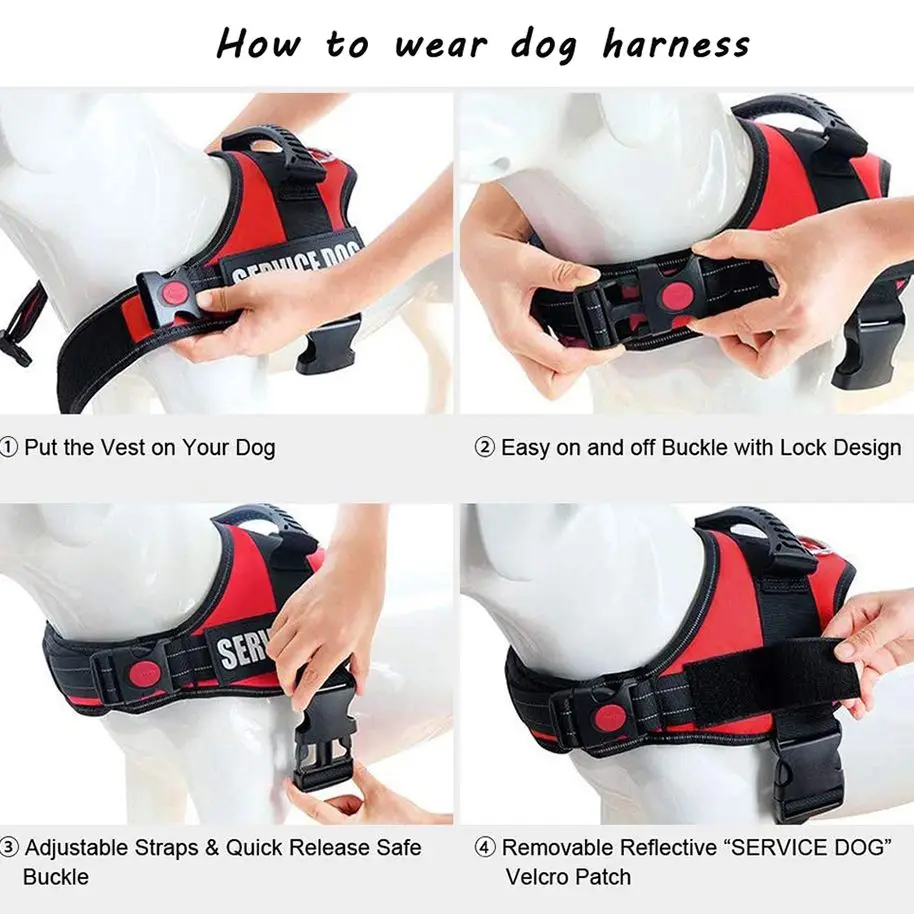 How to wear dog harness

SERVICE DOG

① Put the Vest on Your Dog

② Easy on and off Buckle with Lock Design

SERV

③ Adjustable Straps & Quick Release Safe Buckle

④ Removable Reflective “SERVICE DOG” Velcro Patch