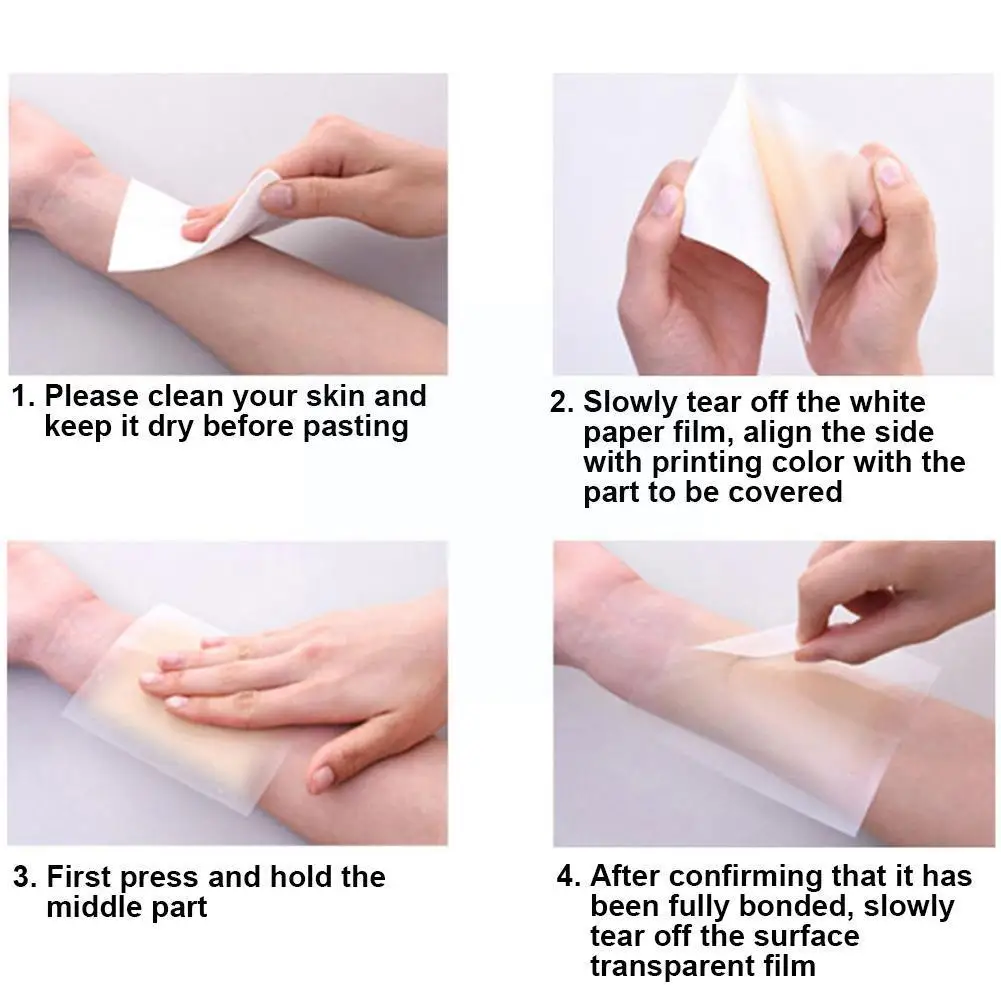 1. Please clean your skin and keep it dry before pasting

2. Slowly tear off the white paper film, align the side with printing color with the part to be covered

3. First press and hold the middle part

4. After confirming that it has been fully bonded, slowly tear off the surface transparent film