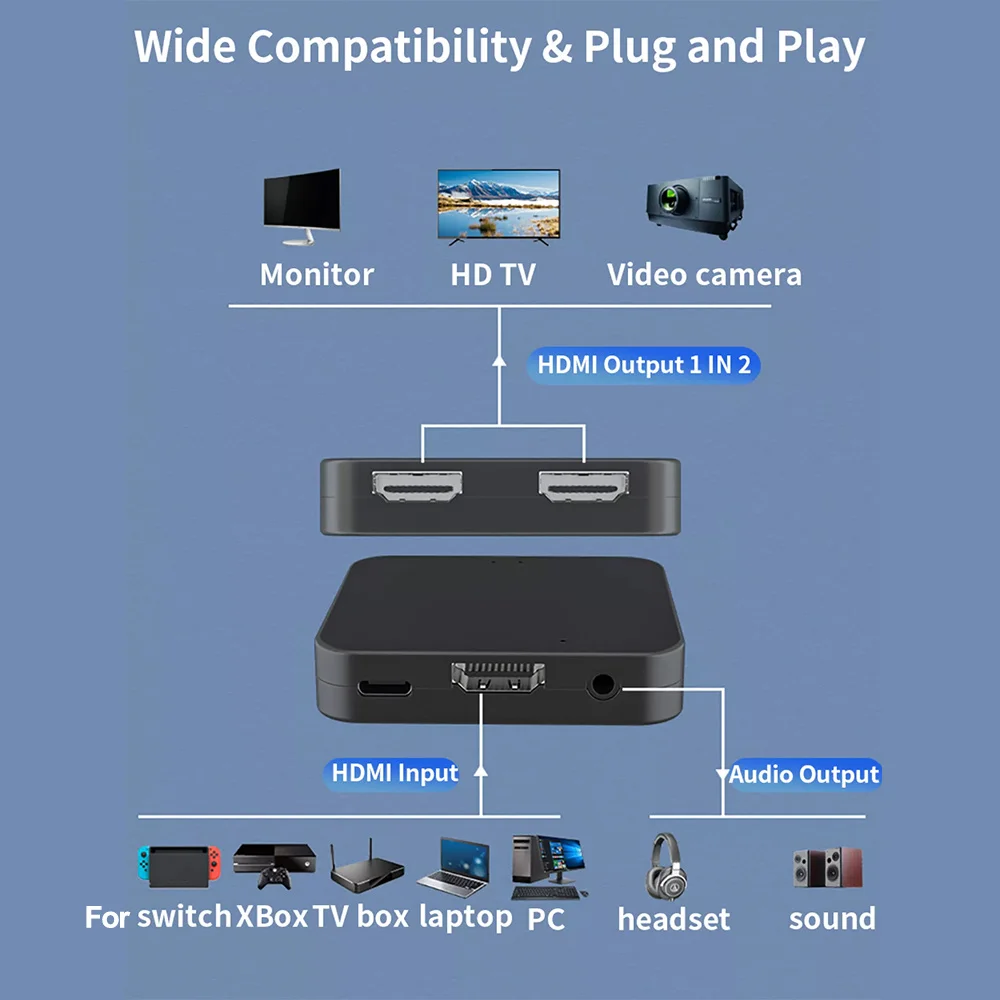 Wide Compatibility & Plug and Play

Monitor HD TV Video camera

HDMI Output 1 IN 2

HDMI Input

Audio Output

For switch XBox TV box laptop PC headset sound