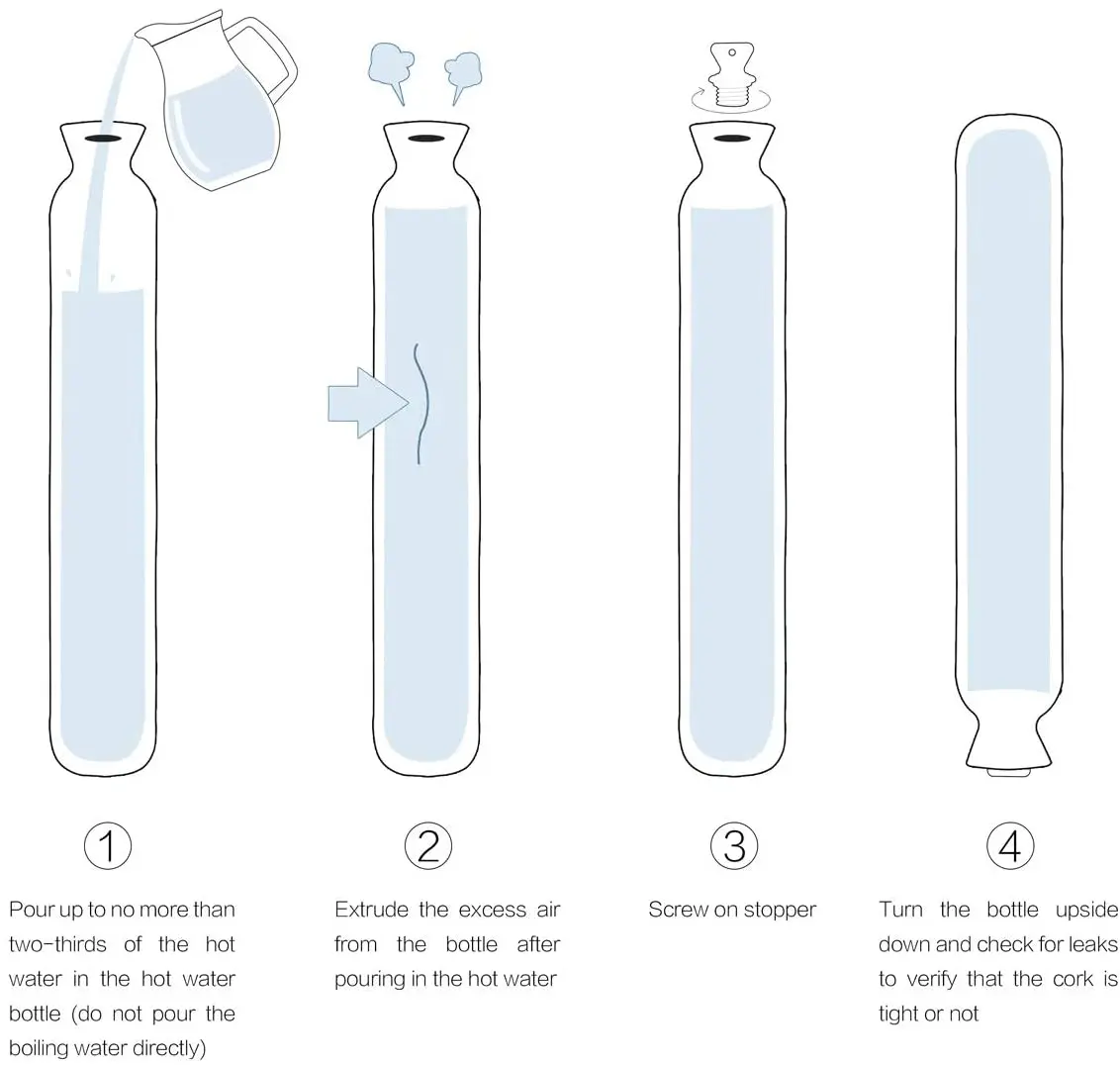 ①

Pour up to no more than two-thirds of the hot water in the hot water bottle (do not pour the boiling water directly)

②

Extrude the excess air from the bottle after pouring in the hot water

③

Screw on stopper

④

Turn the bottle upside down and check for leaks to verify that the cork is tight or not