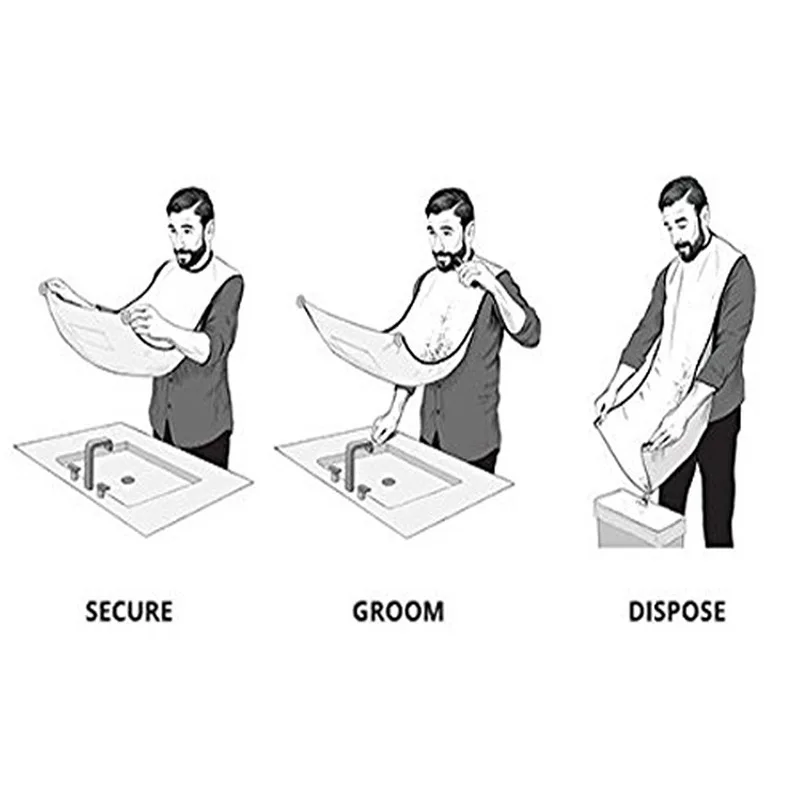 SECURE

GROOM

DISPOSE