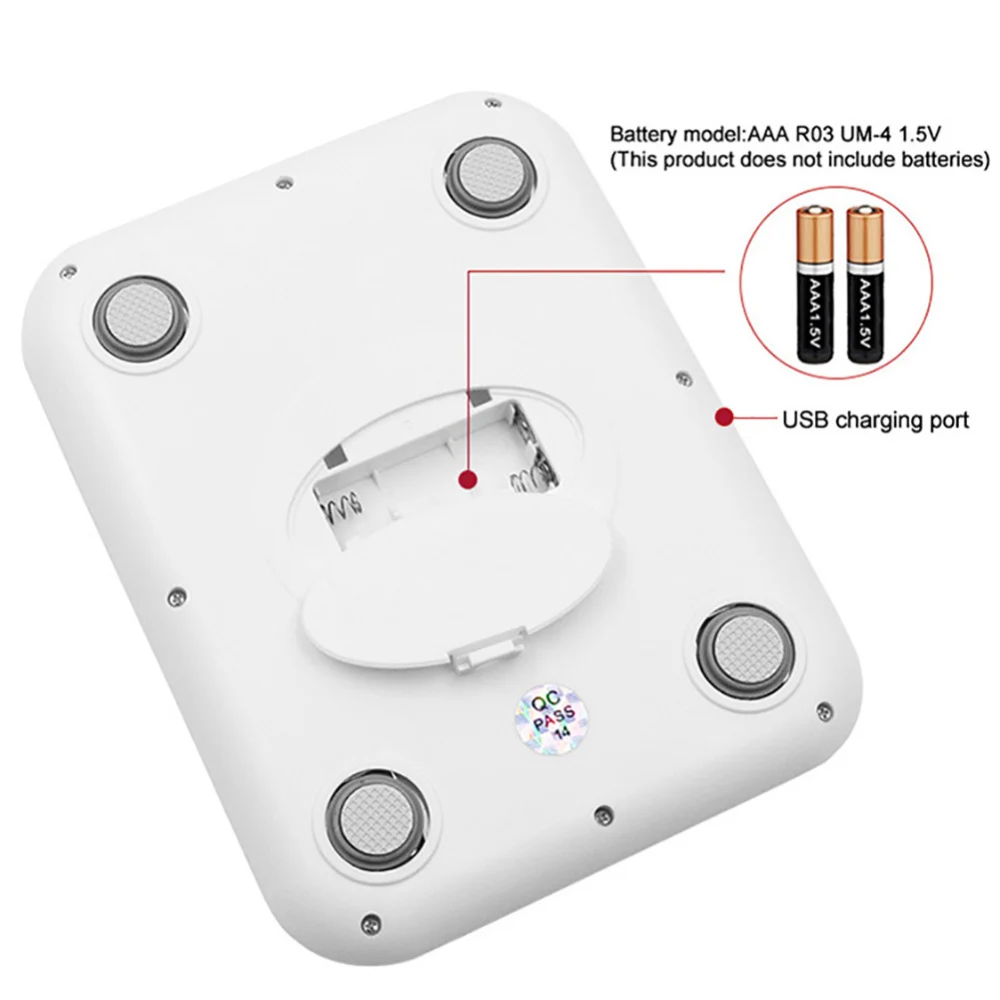 Battery model:AAA R03 UM-4 1.5V
(This product does not include batteries)

AAA1.5V
AAA1.5V

USB charging port

QC
PASS
14