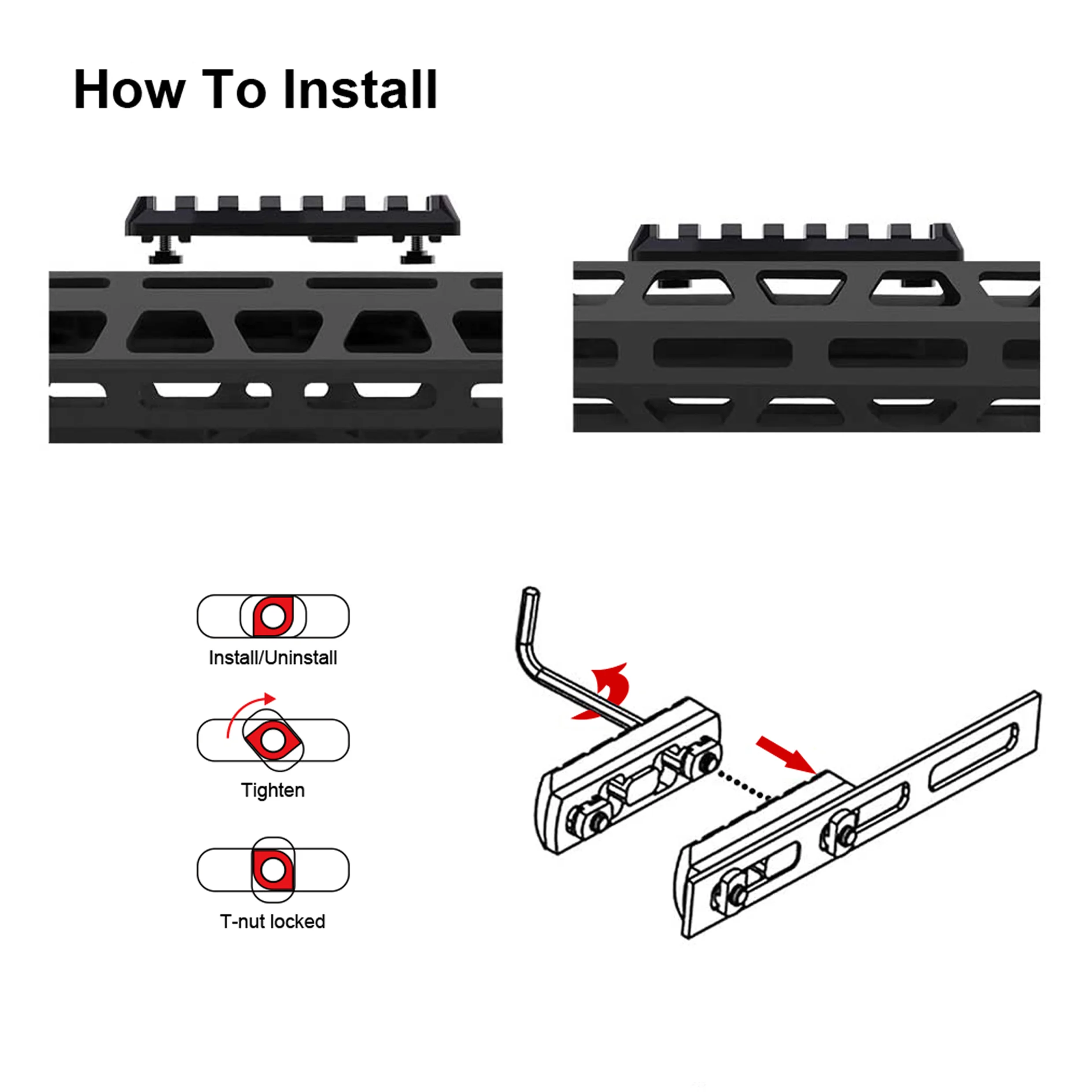 How To Install

Install/Uninstall

Tighten

T-nut locked