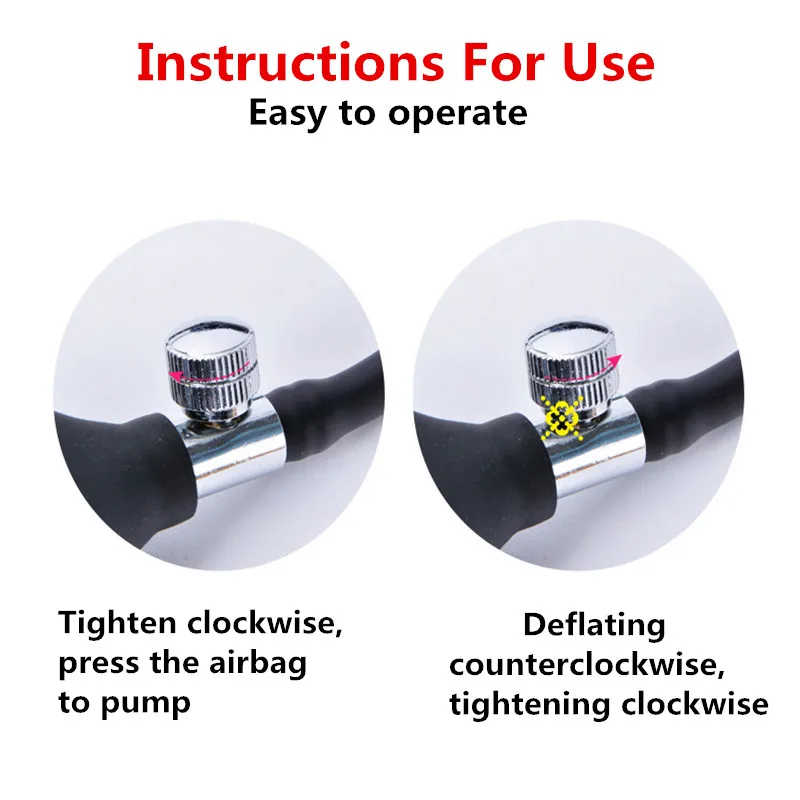 Instructions For Use
Easy to operate

Tighten clockwise, press the airbag to pump

Deflating counterclockwise, tightening clockwise