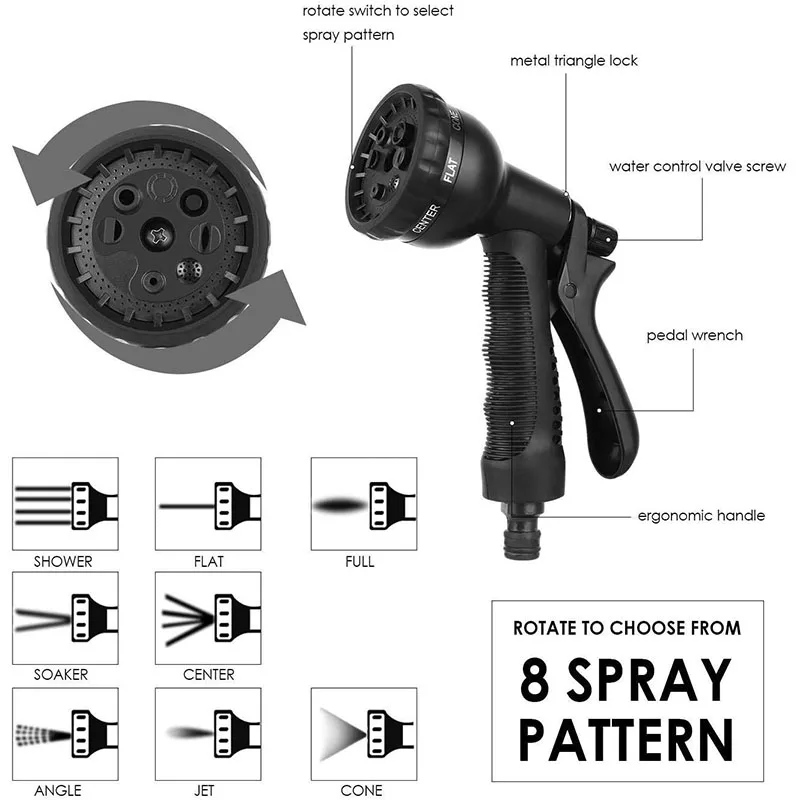 rotate switch to select
spray pattern

metal triangle lock

water control valve screw

pedal wrench

ergonomic handle

CONE
FLAT
CENTER

SHOWER

FLAT

FULL

SOAKER

CENTER

ANGLE

JET

CONE

ROTATE TO CHOOSE FROM
8 SPRAY
PATTERN