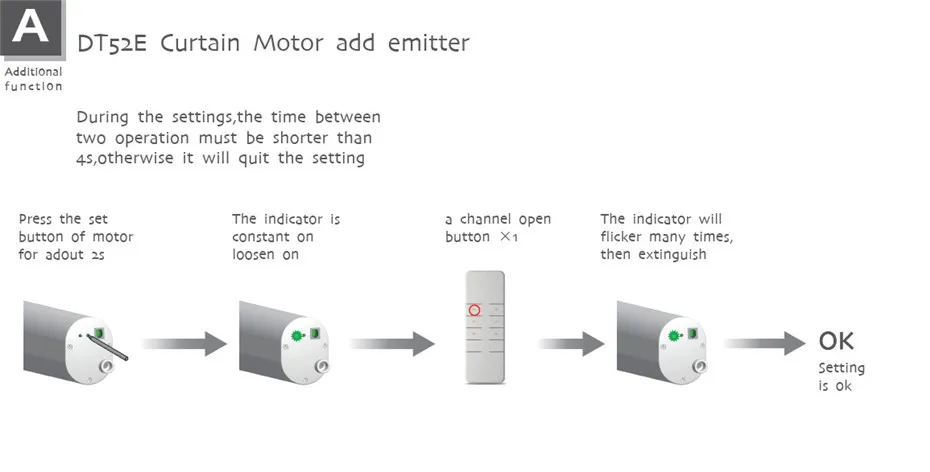 A

Additional function

DT52E Curtain Motor add emitter

During the settings,the time between two operation must be shorter than 4s,otherwise it will quit the setting

Press the set button of motor for adout 2s

The indicator is constant on loosen on

a channel open button ×1

The indicator will flicker many times, then extinguish

OK

Setting is ok