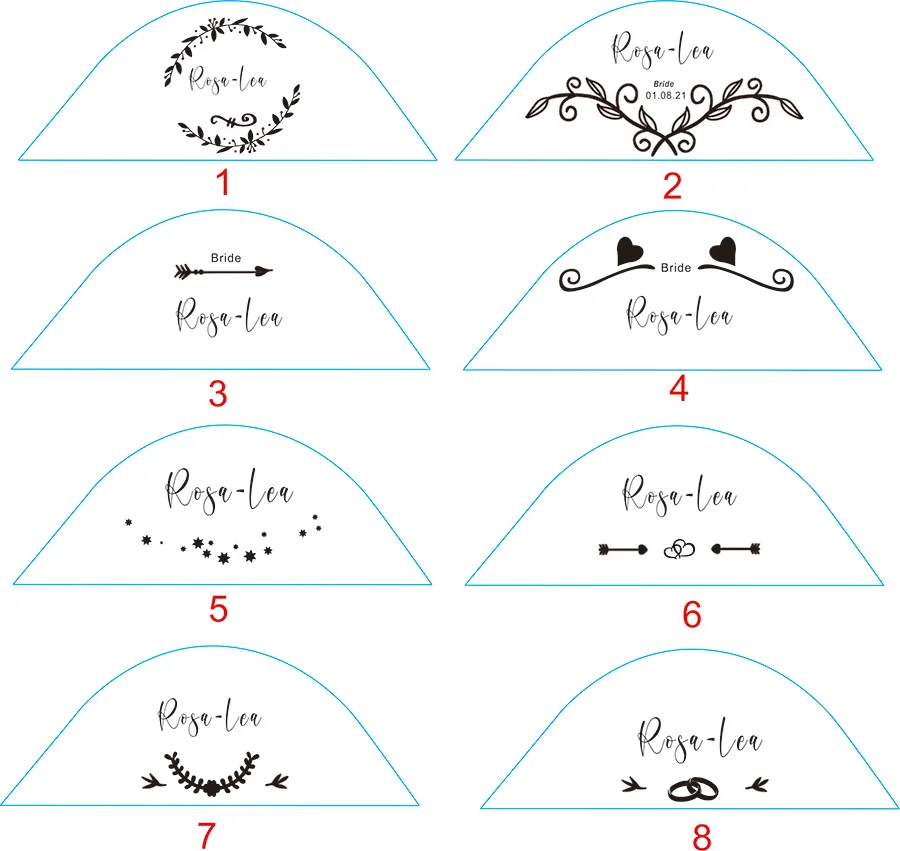 Rosa-Lea
1

Rosa-Lea
Bride
01.08.21
2

Bride
Rosa-Lea
3

Bride
Rosa-Lea
4

Rosa-Lea
5

Rosa-Lea
6

Rosa-Lea
7

Rosa-Lea
8