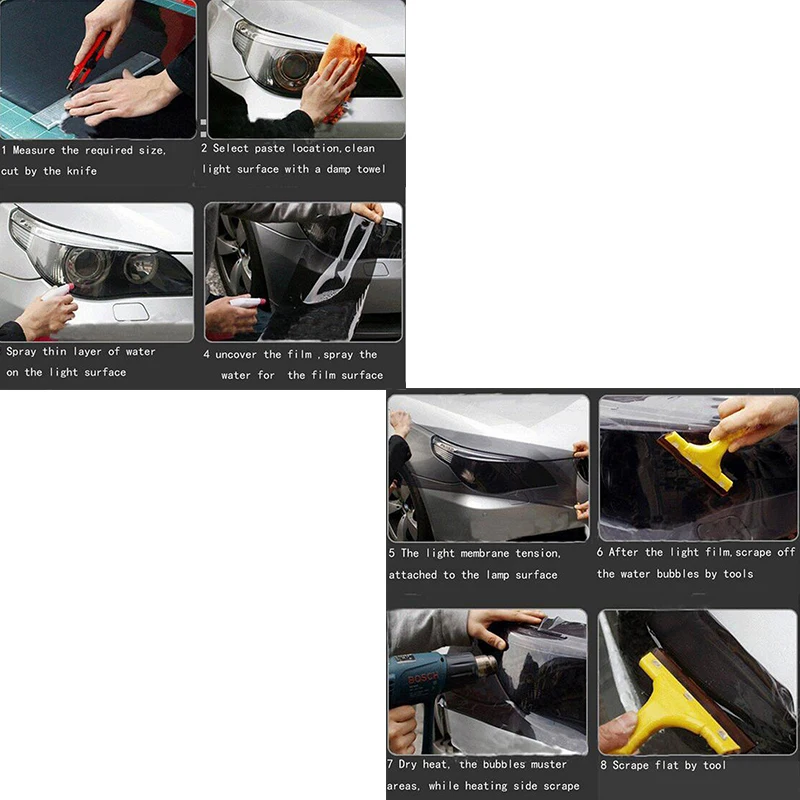 1 Measure the required size, cut by the knife

2 Select paste location,clean light surface with a damp towel

Spray thin layer of water on the light surface

4 uncover the film ,spray the water for the film surface

5 The light membrane tension, attached to the lamp surface

6 After the light film,scrape off the water bubbles by tools

BOSCH

7 Dry heat, the bubbles muster areas, while heating side scrape

8 Scrape flat by tool