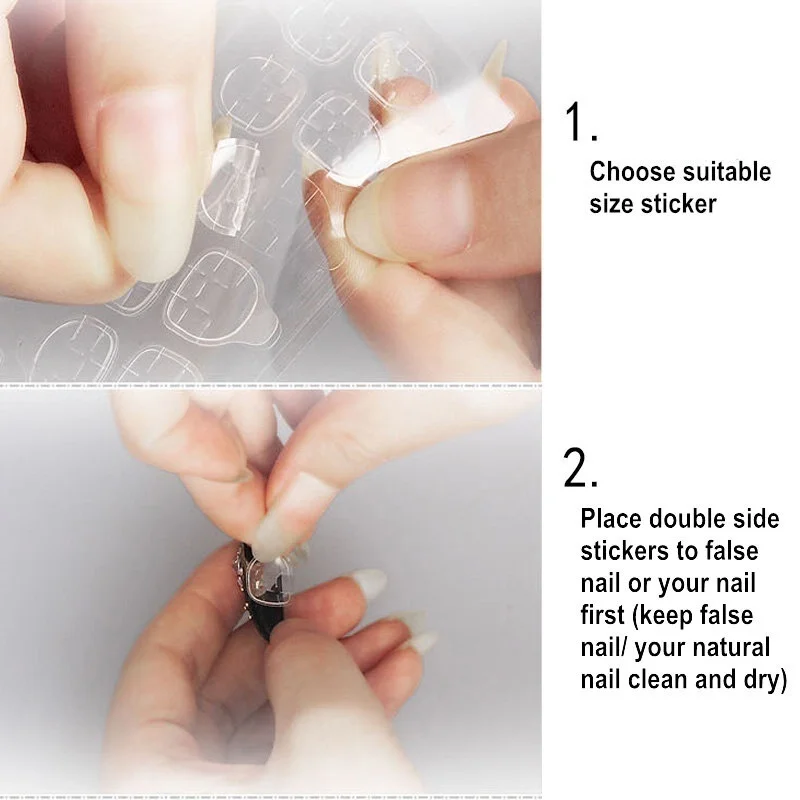 1.

Choose suitable size sticker

2.

Place double side stickers to false nail or your nail first (keep false nail/ your natural nail clean and dry)