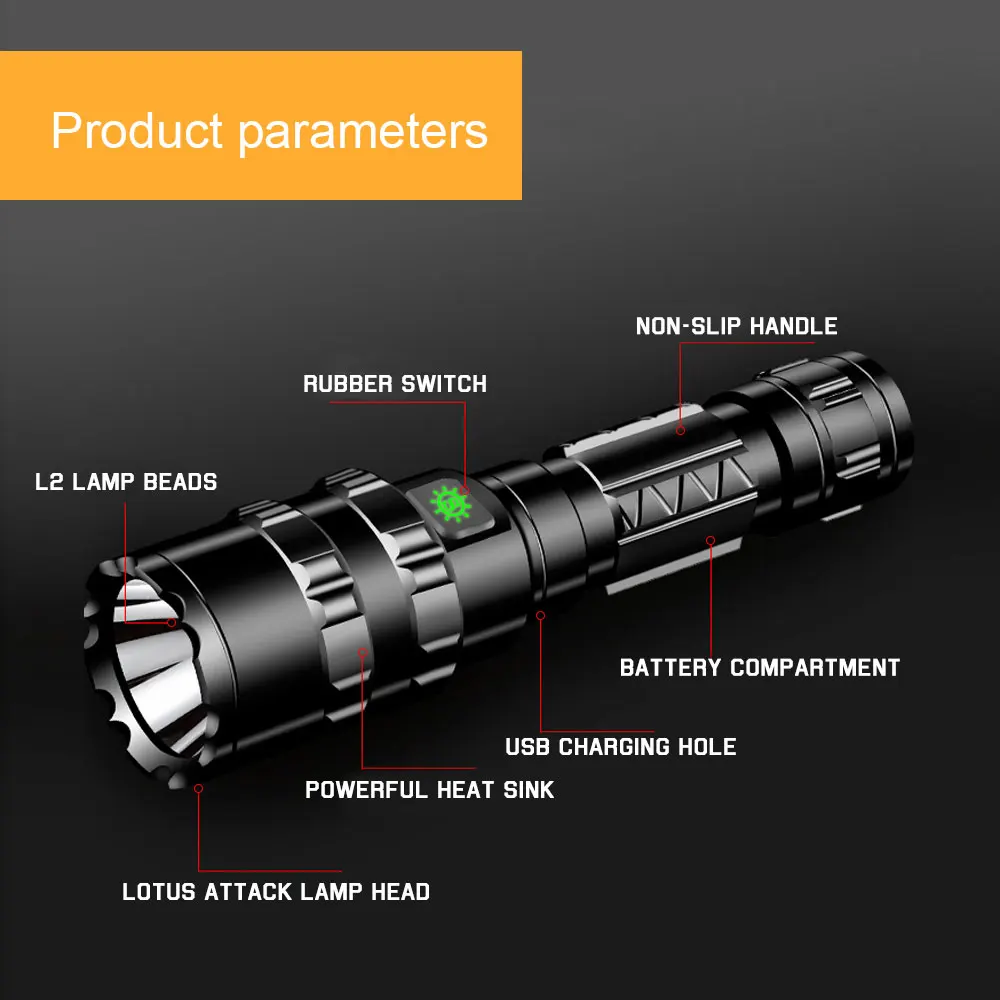 Product parameters

NON-SLIP HANDLE

RUBBER SWITCH

L2 LAMP BEADS

BATTERY COMPARTMENT

USB CHARGING HOLE

POWERFUL HEAT SINK

LOTUS ATTACK LAMP HEAD