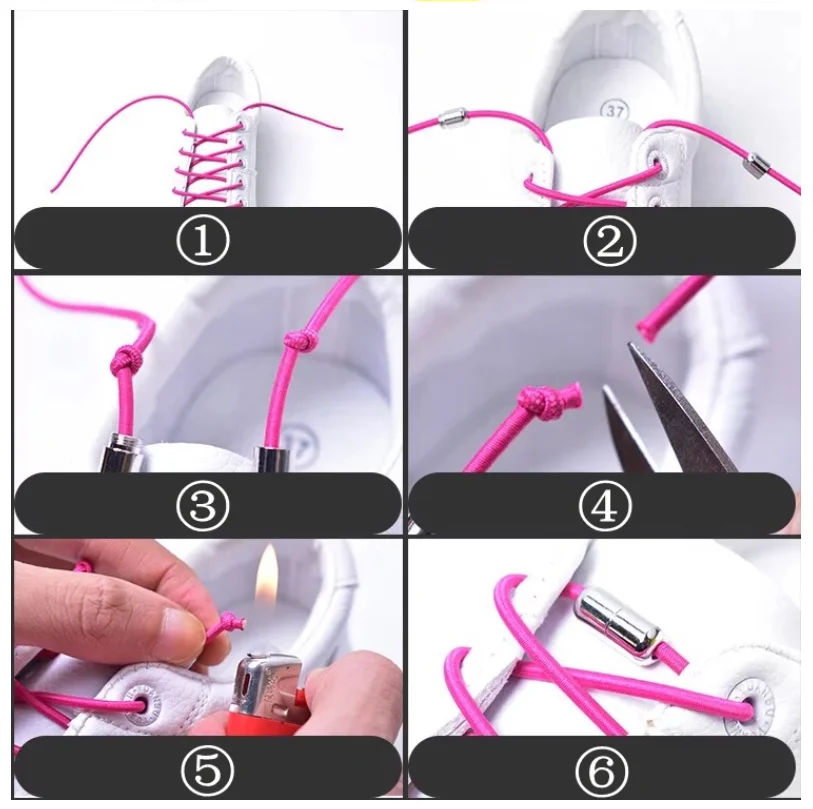 ①

37

②

③

④

⑤

⑥