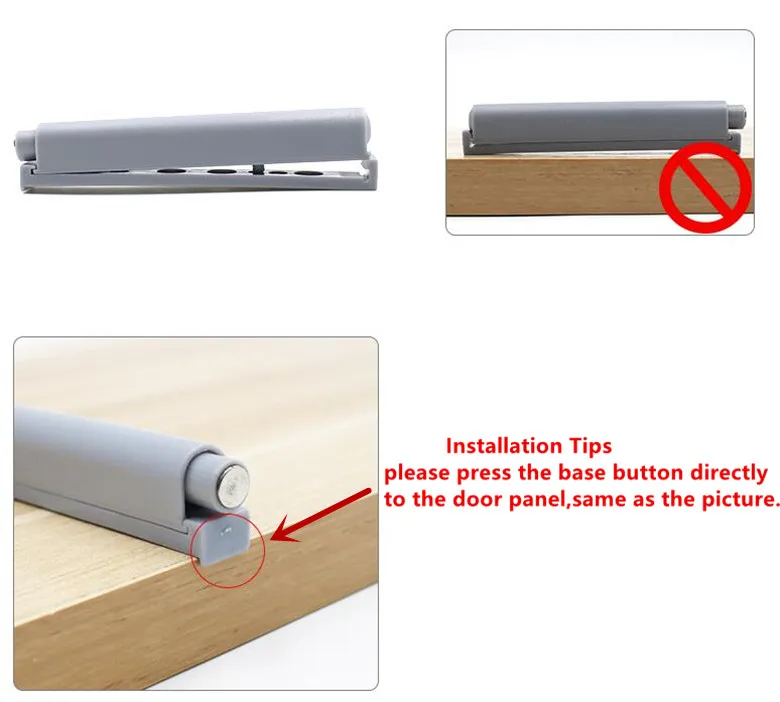 Installation Tips
please press the base button directly to the door panel,same as the picture.