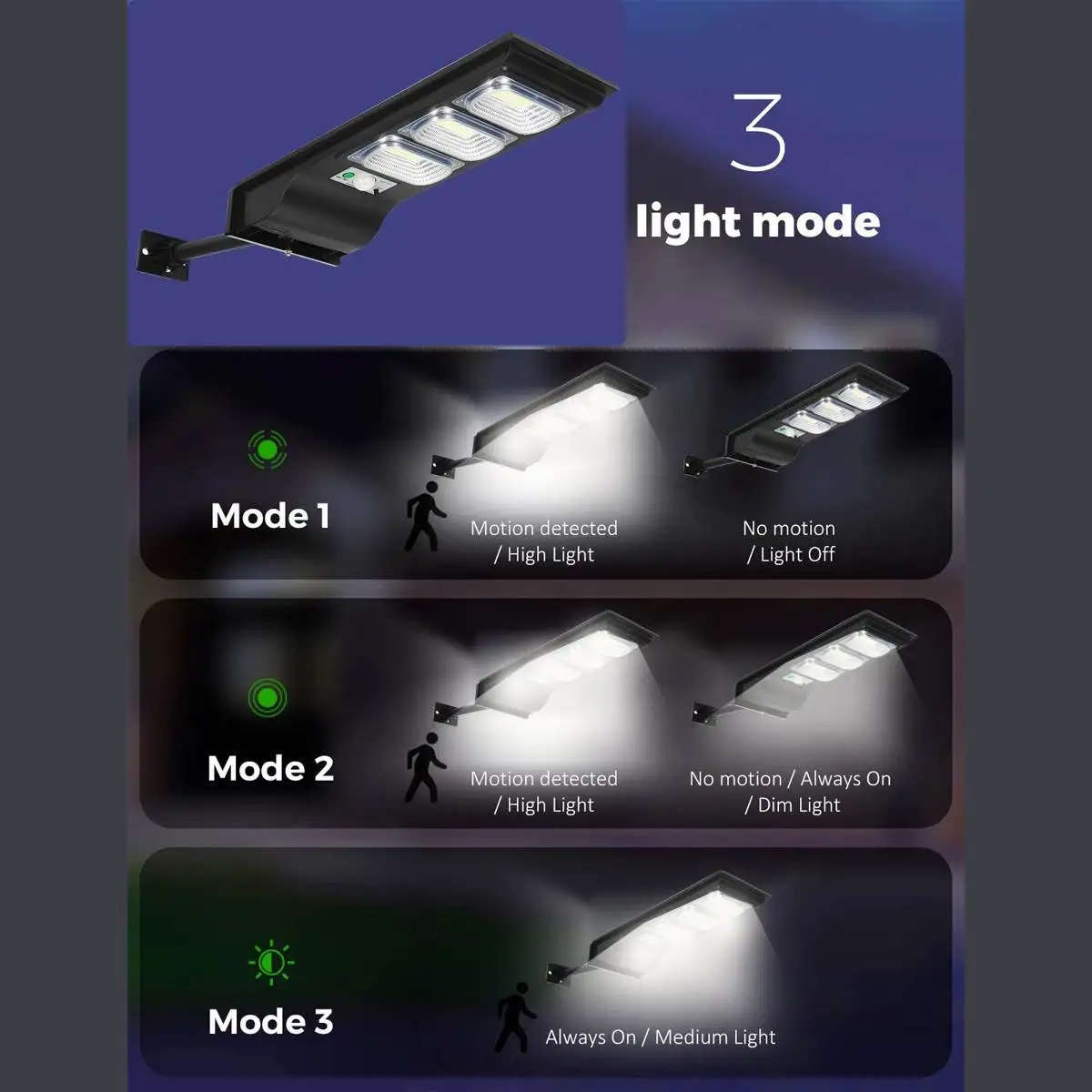 3
light mode

Mode 1

Motion detected / High Light

No motion / Light Off

Mode 2

Motion detected / High Light

No motion / Always On / Dim Light

Mode 3

Always On / Medium Light