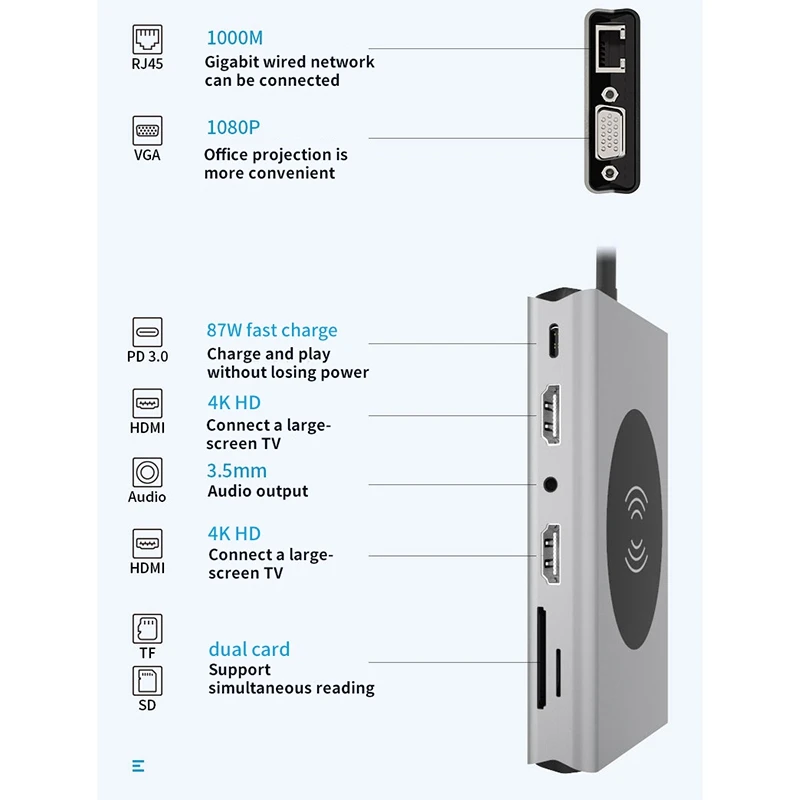 RJ45

1000M
Gigabit wired network can be connected

VGA

1080P
Office projection is more convenient

PD 3.0

87W fast charge
Charge and play without losing power

HDMI

4K HD
Connect a large-screen TV

Audio

3.5mm
Audio output

HDMI

4K HD
Connect a large-screen TV

TF

SD

dual card
Support simultaneous reading