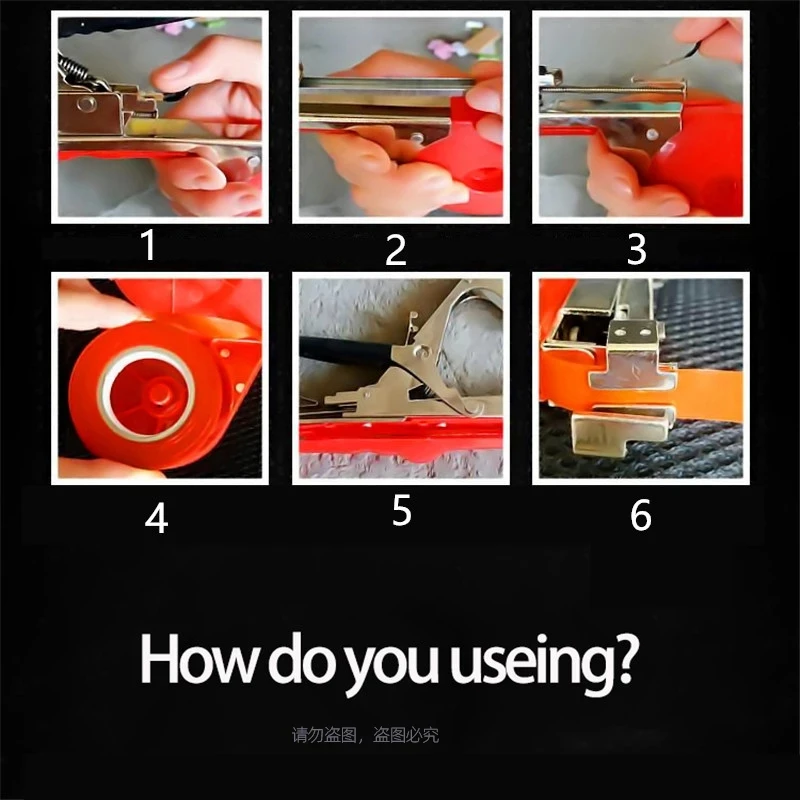 1

2

3

4

5

6

How do you useing?

请勿盗图，盗图必究