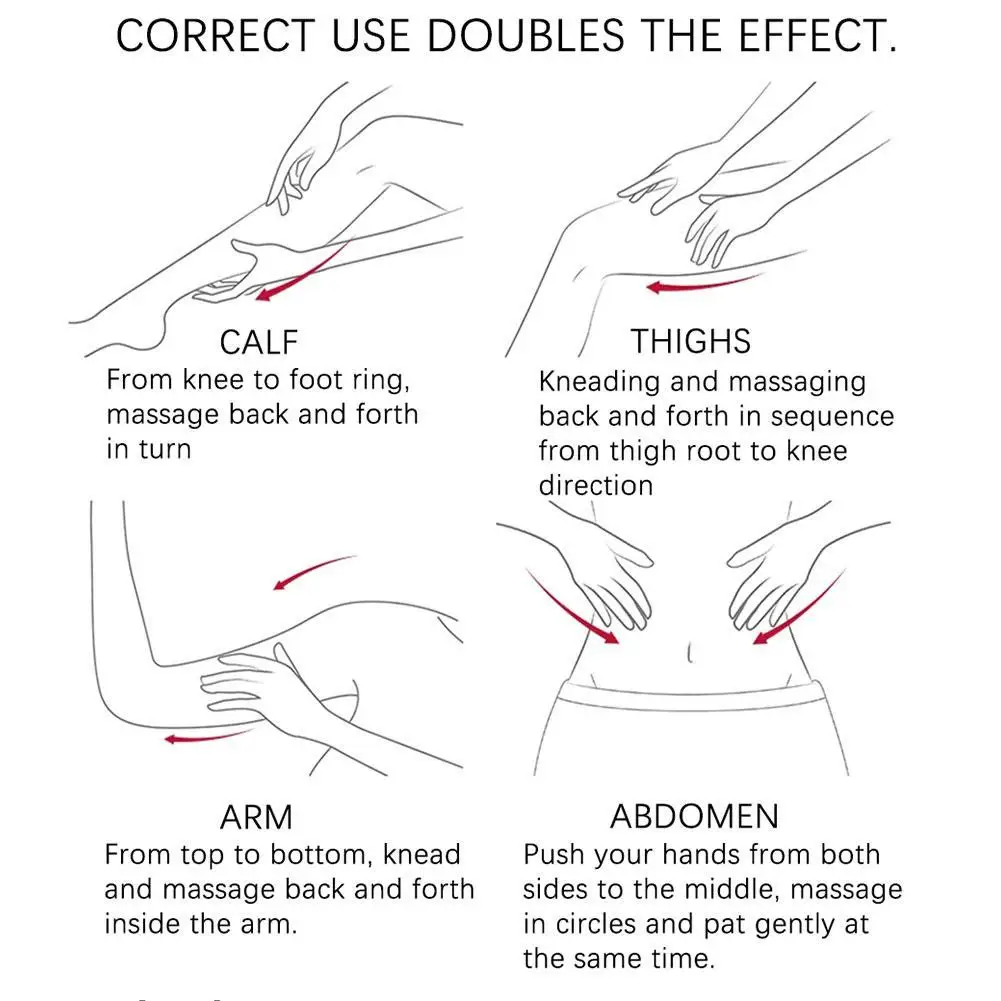 CORRECT USE DOUBLES THE EFFECT.

CALF
From knee to foot ring, massage back and forth in turn

THIGHS
Kneading and massaging back and forth in sequence from thigh root to knee direction

ARM
From top to bottom, knead and massage back and forth inside the arm.

ABDOMEN
Push your hands from both sides to the middle, massage in circles and pat gently at the same time.