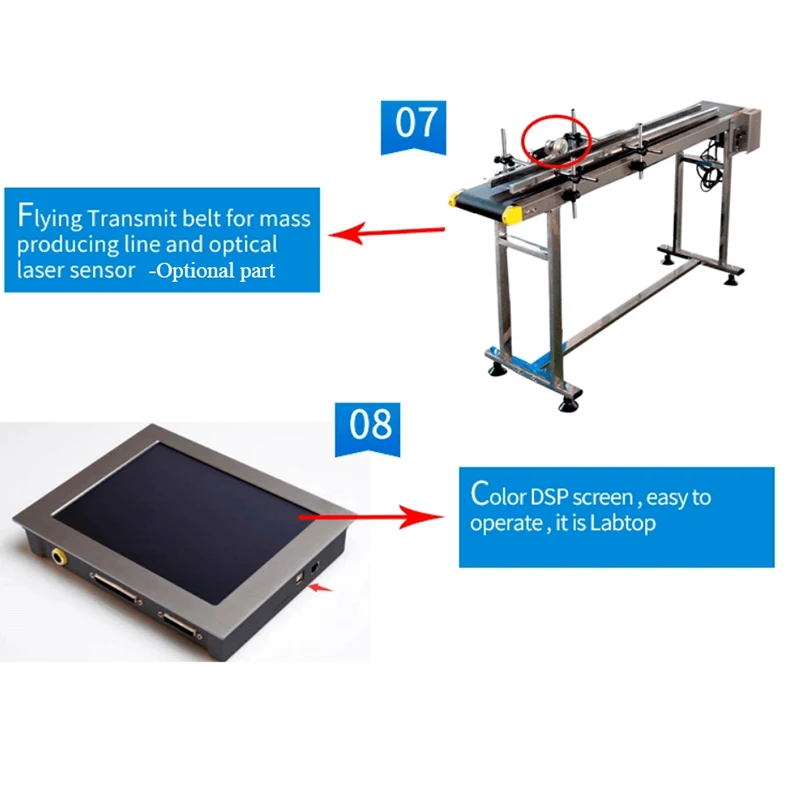 07

Flying Transmit belt for mass producing line and optical laser sensor -Optional part

08

Color DSP screen , easy to operate , it is Labtop