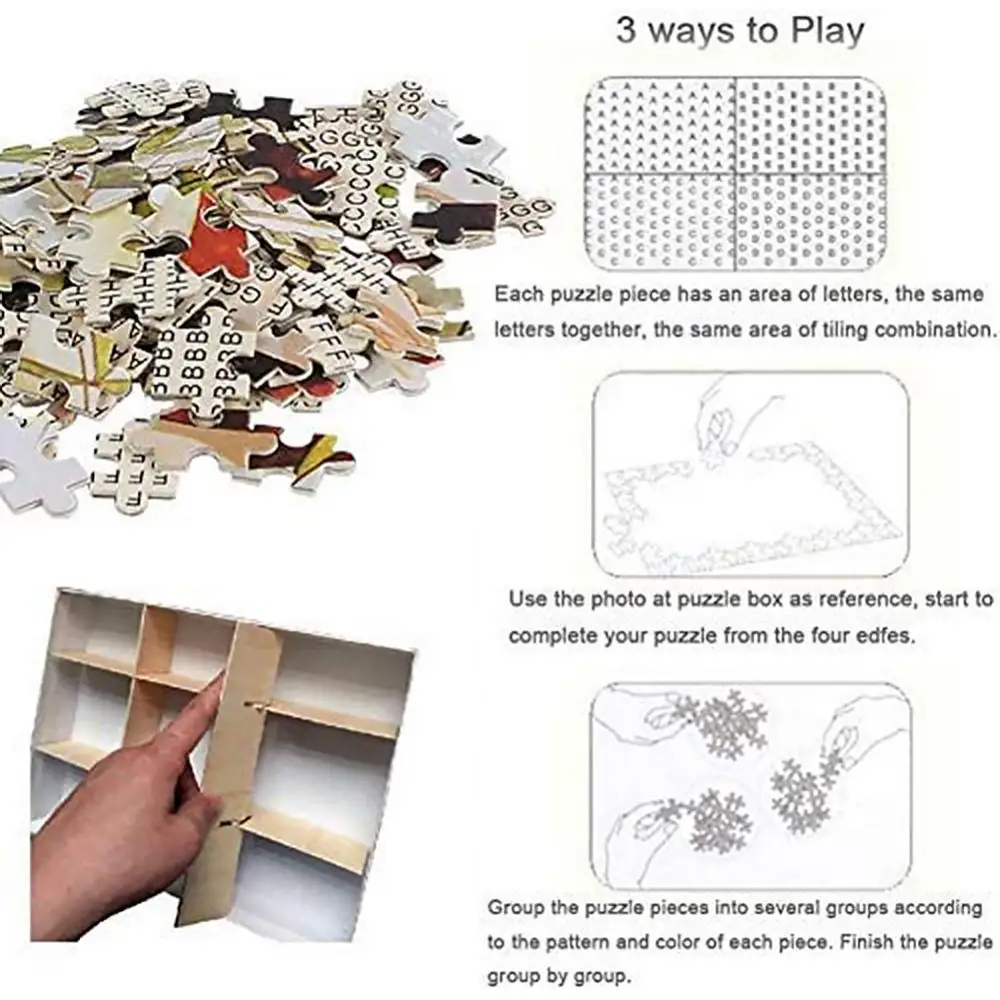 3 ways to Play

Each puzzle piece has an area of letters, the same letters together, the same area of tiling combination.

Use the photo at puzzle box as reference, start to complete your puzzle from the four edfes.

Group the puzzle pieces into several groups according to the pattern and color of each piece. Finish the puzzle group by group.