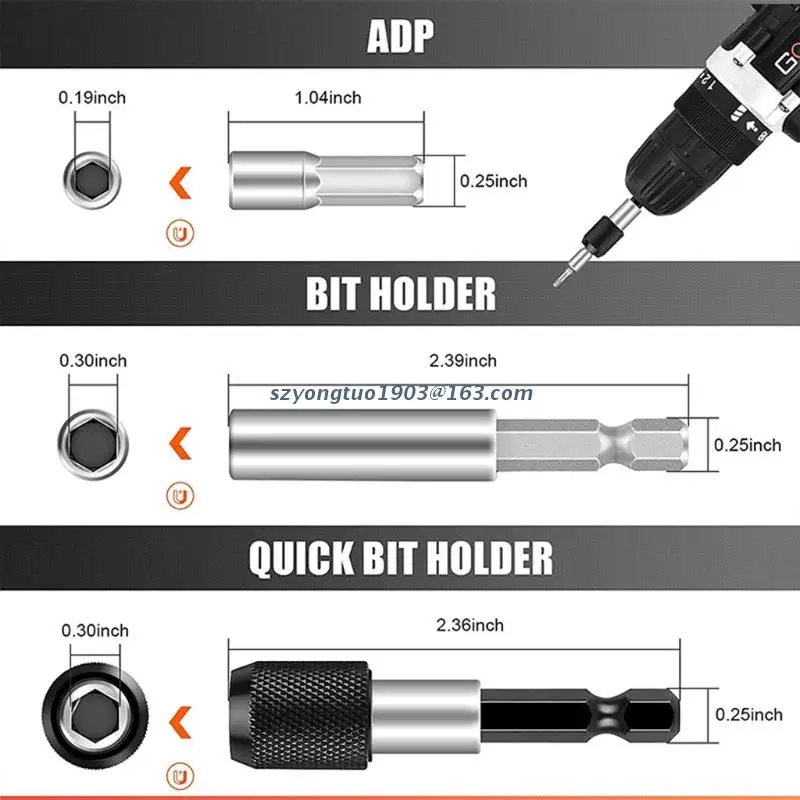 ADP

0.19inch

1.04inch

0.25inch

BIT HOLDER

0.30inch

2.39inch

szyongtuo1903@163.com

0.25inch

QUICK BIT HOLDER

0.30inch

2.36inch

0.25inch