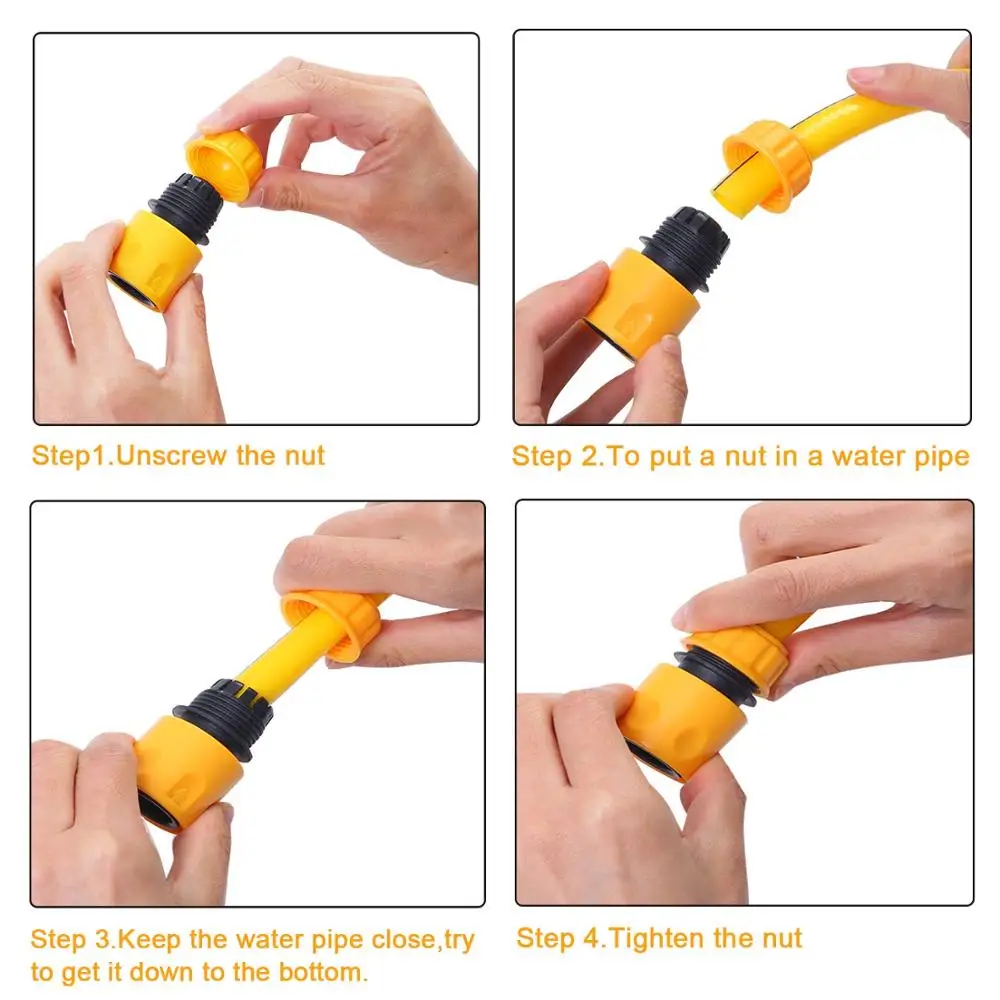 Step1.Unscrew the nut

Step 2.To put a nut in a water pipe

Step 3.Keep the water pipe close,try to get it down to the bottom.

Step 4.Tighten the nut