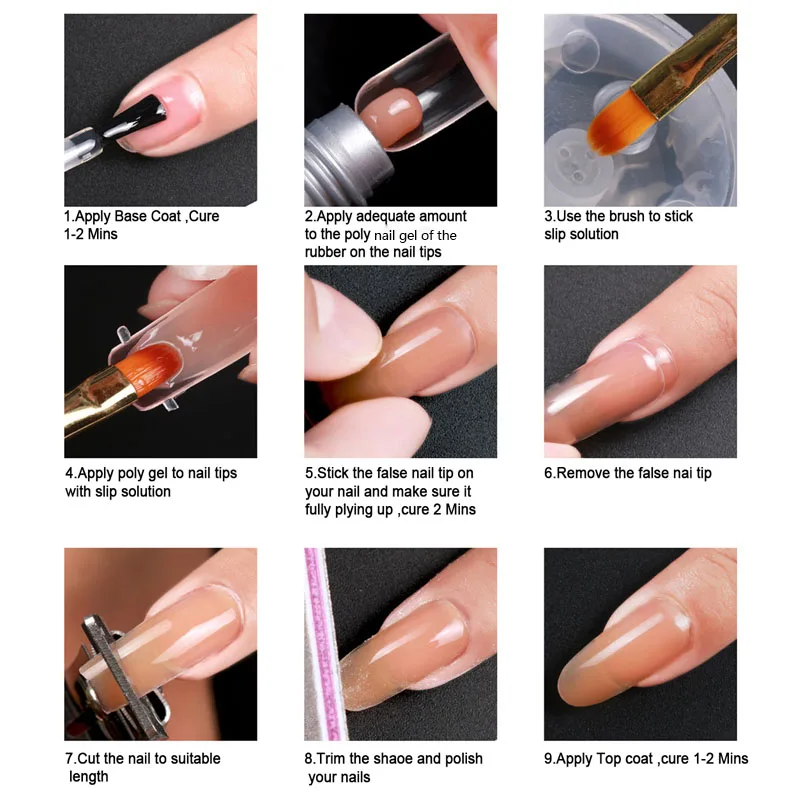 1.Apply Base Coat ,Cure 1-2 Mins

2.Apply adequate amount to the poly nail gel of the rubber on the nail tips

3.Use the brush to stick slip solution

4.Apply poly gel to nail tips with slip solution

5.Stick the false nail tip on your nail and make sure it fully plying up ,cure 2 Mins

6.Remove the false nai tip

7.Cut the nail to suitable length

8.Trim the shaoe and polish your nails

9.Apply Top coat ,cure 1-2 Mins