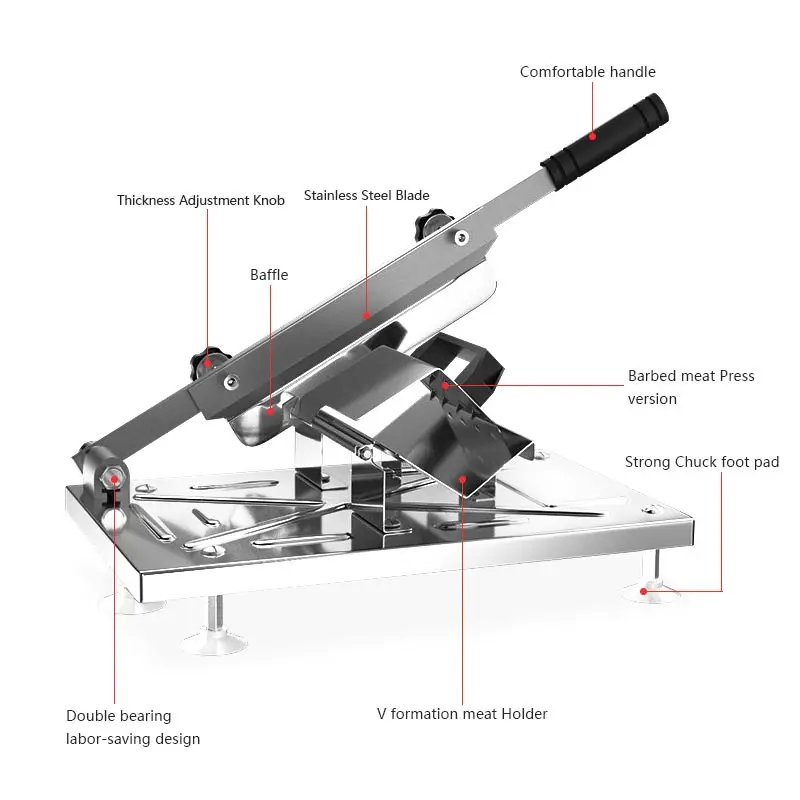 Comfortable handle

Thickness Adjustment Knob

Stainless Steel Blade

Baffle

Barbed meat Press version

Strong Chuck foot pad

Double bearing labor-saving design

V formation meat Holder