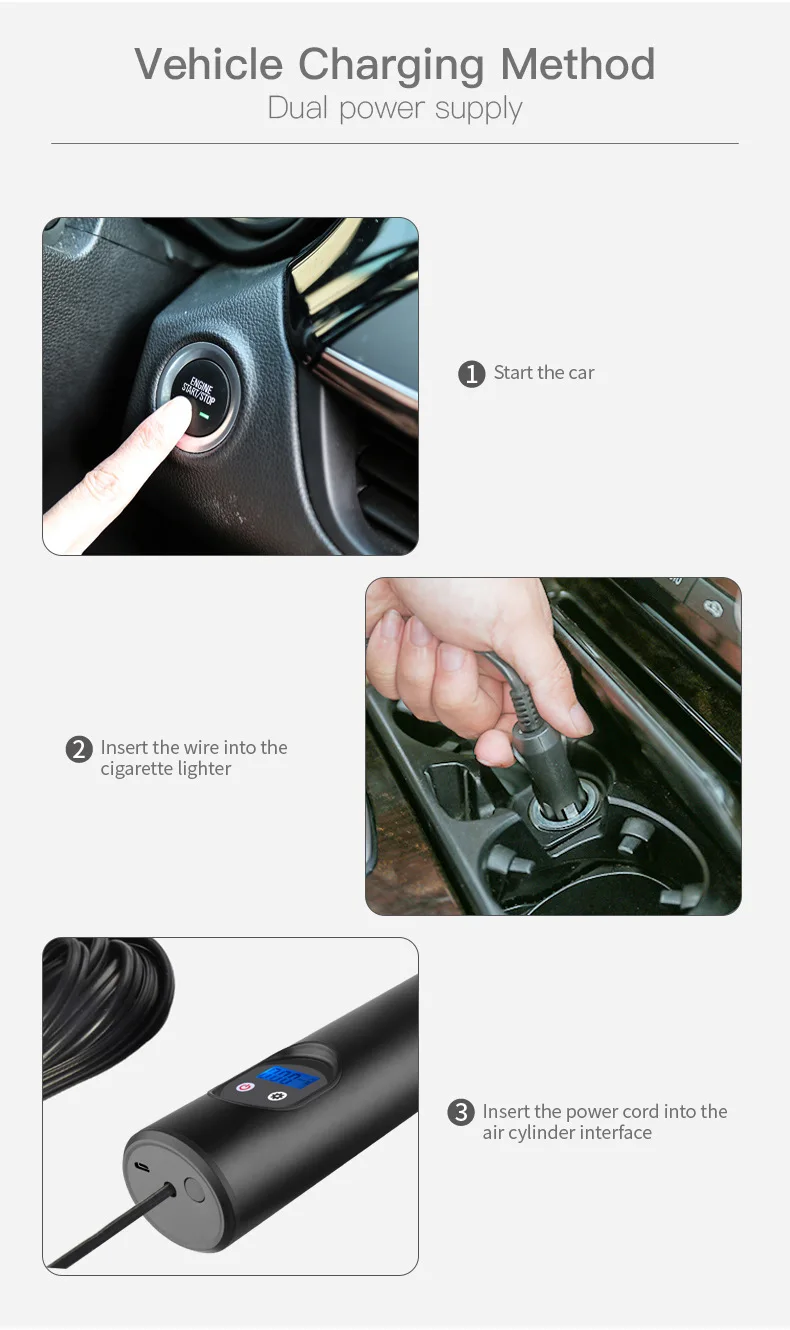 Vehicle Charging Method
Dual power supply

ENGINE
START/STOP

1 Start the car

2 Insert the wire into the cigarette lighter

3 Insert the power cord into the air cylinder interface