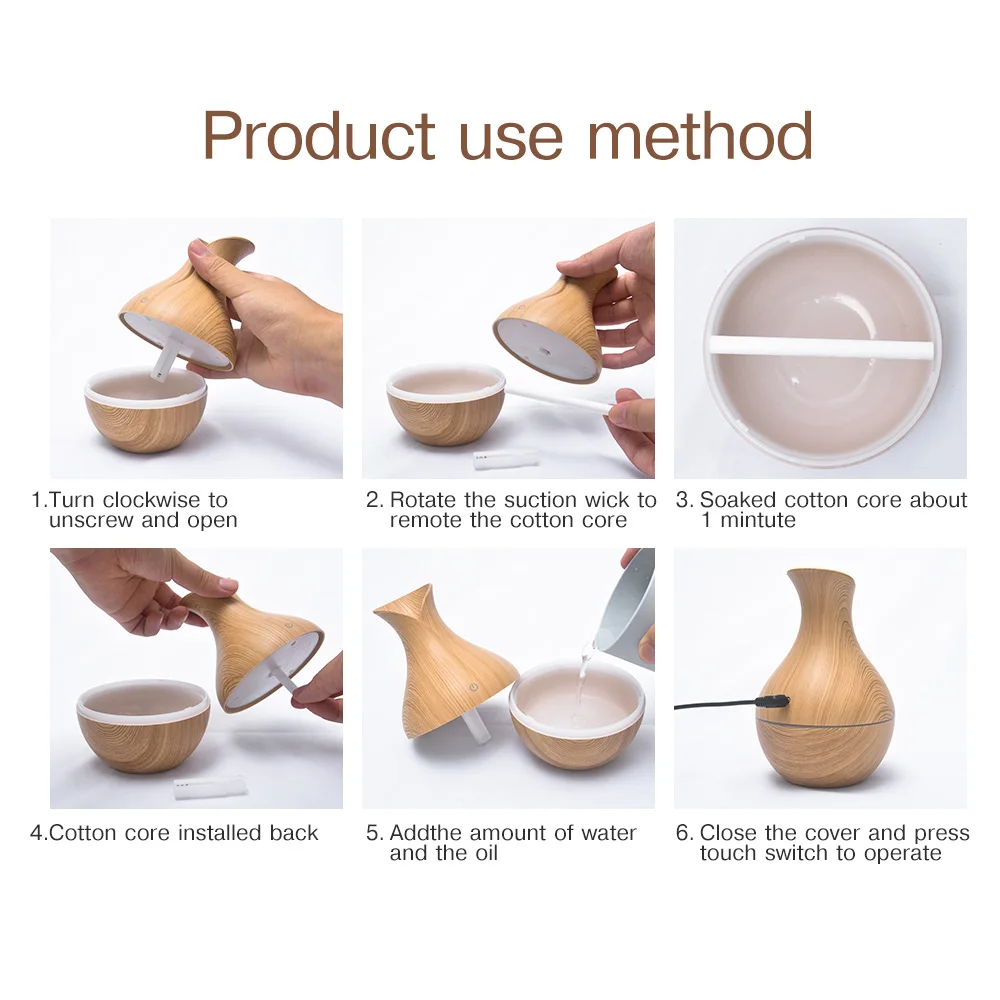 Product use method

1.Turn clockwise to unscrew and open

2. Rotate the suction wick to remote the cotton core

3. Soaked cotton core about 1 mintute

4.Cotton core installed back

5. Addthe amount of water and the oil

6. Close the cover and press touch switch to operate