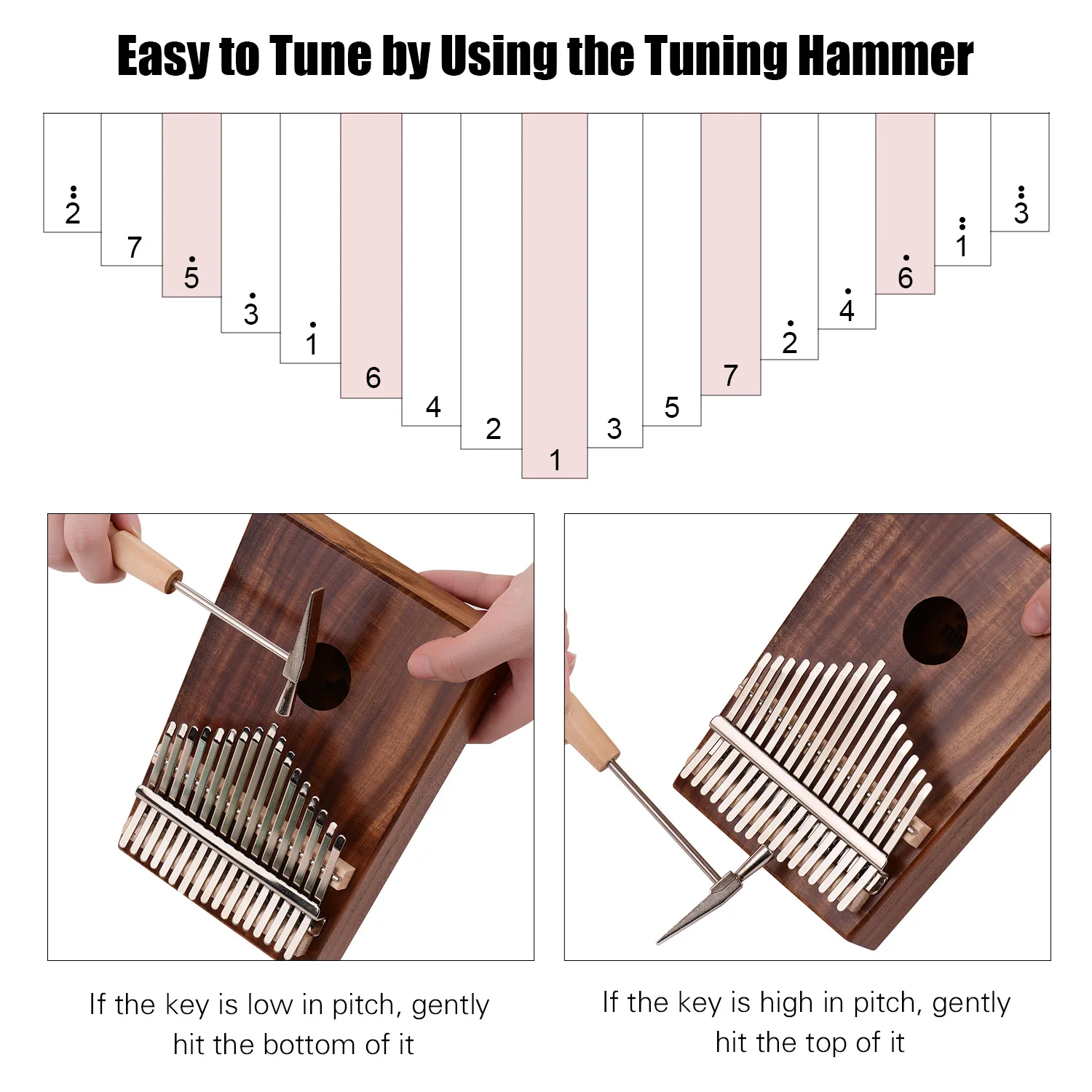 Easy to Tune by Using the Tuning Hammer

$\ddot{2}$ 7 $\dot{5}$ $\dot{3}$ $\dot{1}$ 6 4 2 1 3 5 7 $\dot{2}$ $\dot{4}$ $\dot{6}$ $\ddot{1}$ $\ddot{3}$

If the key is low in pitch, gently hit the bottom of it

If the key is high in pitch, gently hit the top of it