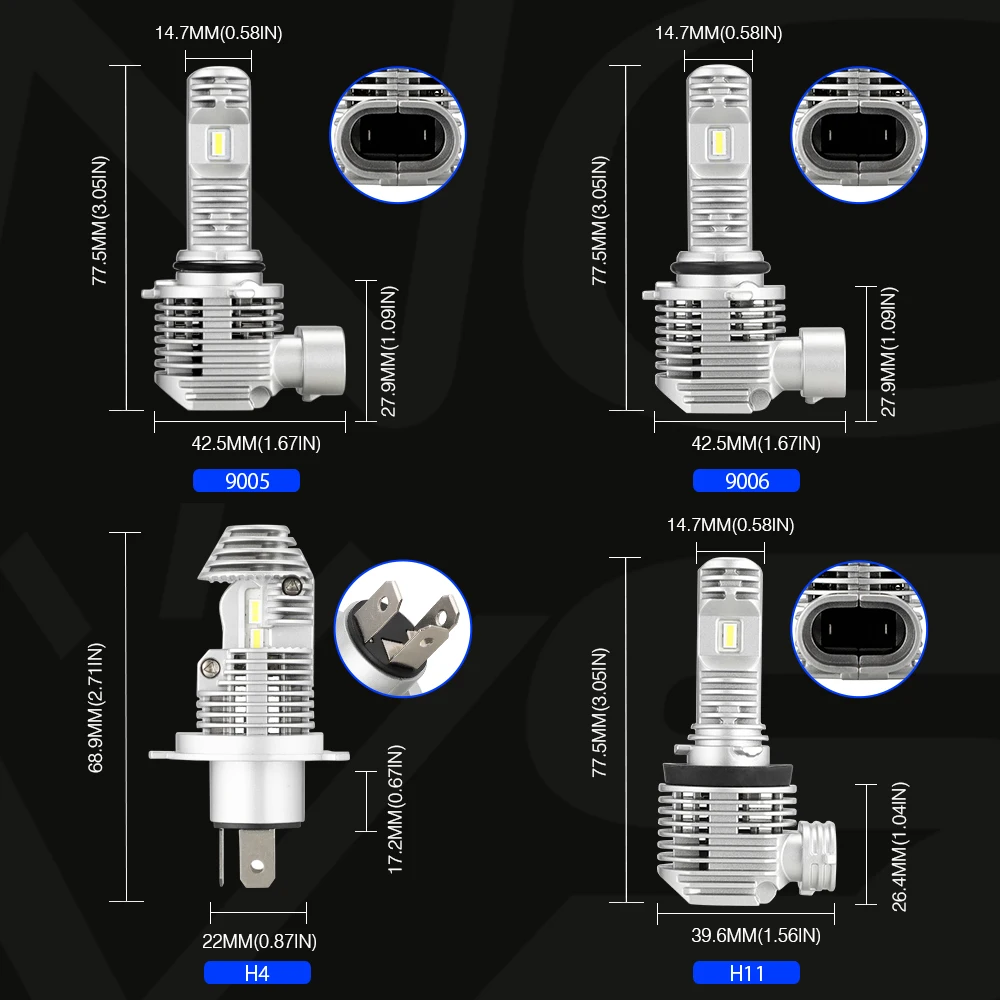 14.7MM(0.58IN)
77.5MM(3.05IN)
27.9MM(1.09IN)
42.5MM(1.67IN)
9005

14.7MM(0.58IN)
77.5MM(3.05IN)
27.9MM(1.09IN)
42.5MM(1.67IN)
9006

68.9MM(2.71IN)
17.2MM(0.67IN)
22MM(0.87IN)
H4

14.7MM(0.58IN)
77.5MM(3.05IN)
26.4MM(1.04IN)
39.6MM(1.56IN)
H11