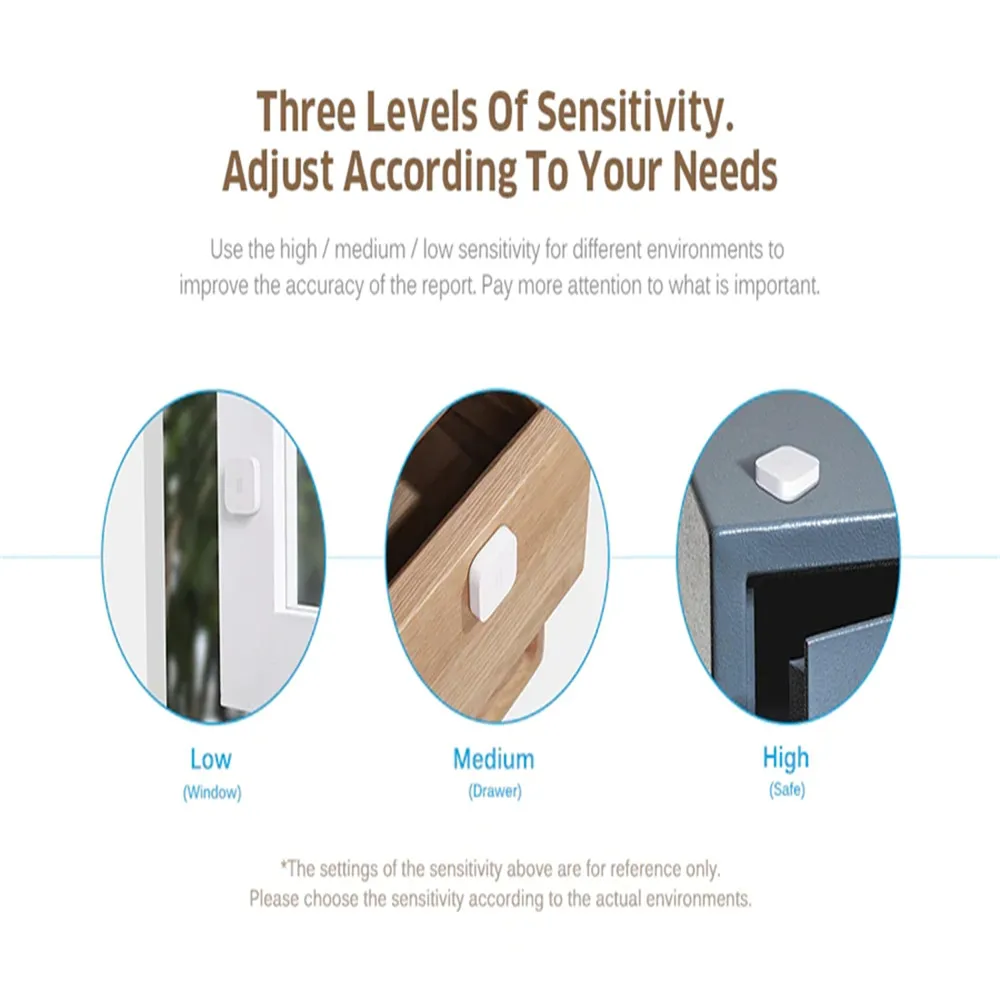 Three Levels Of Sensitivity. Adjust According To Your Needs

Use the high / medium / low sensitivity for different environments to improve the accuracy of the report. Pay more attention to what is important.

Low
(Window)

Medium
(Drawer)

High
(Safe)

*The settings of the sensitivity above are for reference only. Please choose the sensitivity according to the actual environments.