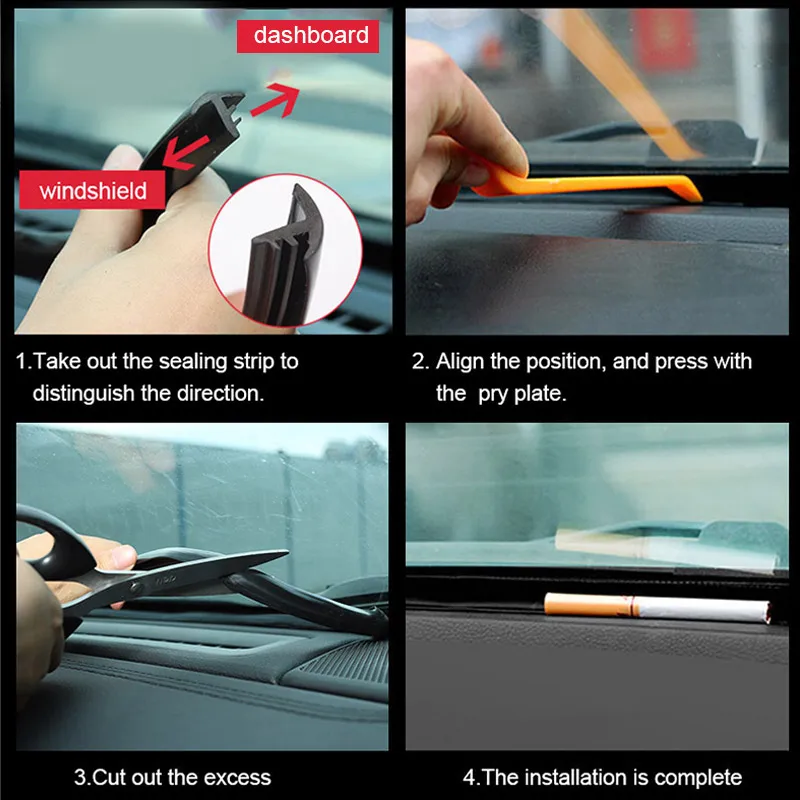 dashboard

windshield

1.Take out the sealing strip to distinguish the direction.

2. Align the position, and press with the pry plate.

3.Cut out the excess

4.The installation is complete