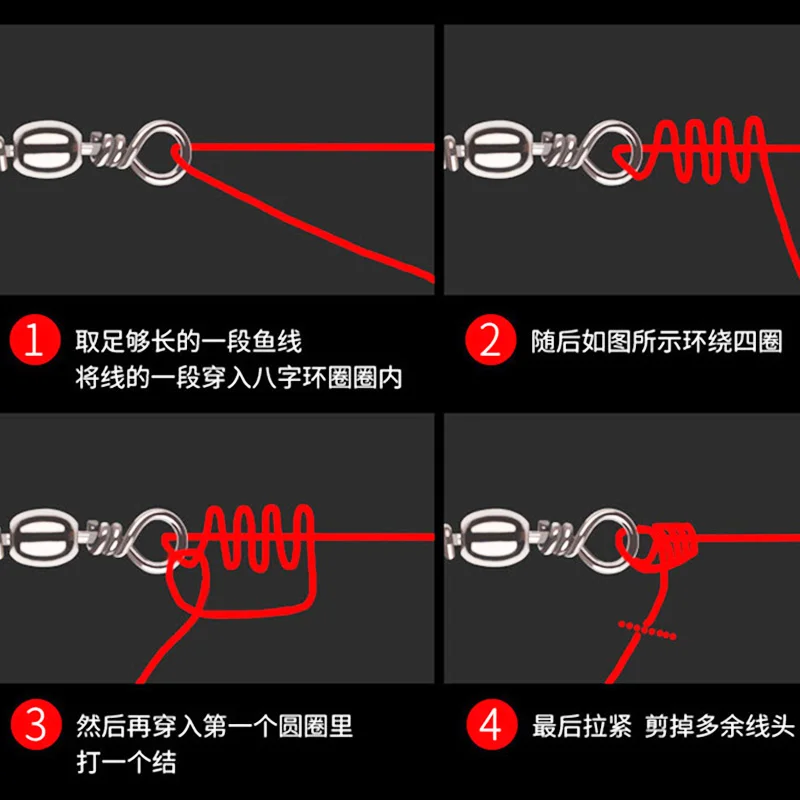 1 取足够长的一段鱼线
将线的一段穿入八字环圈圈内

2 随后如图所示环绕四圈

3 然后再穿入第一个圆圈里
打一个结

4 最后拉紧 剪掉多余线头