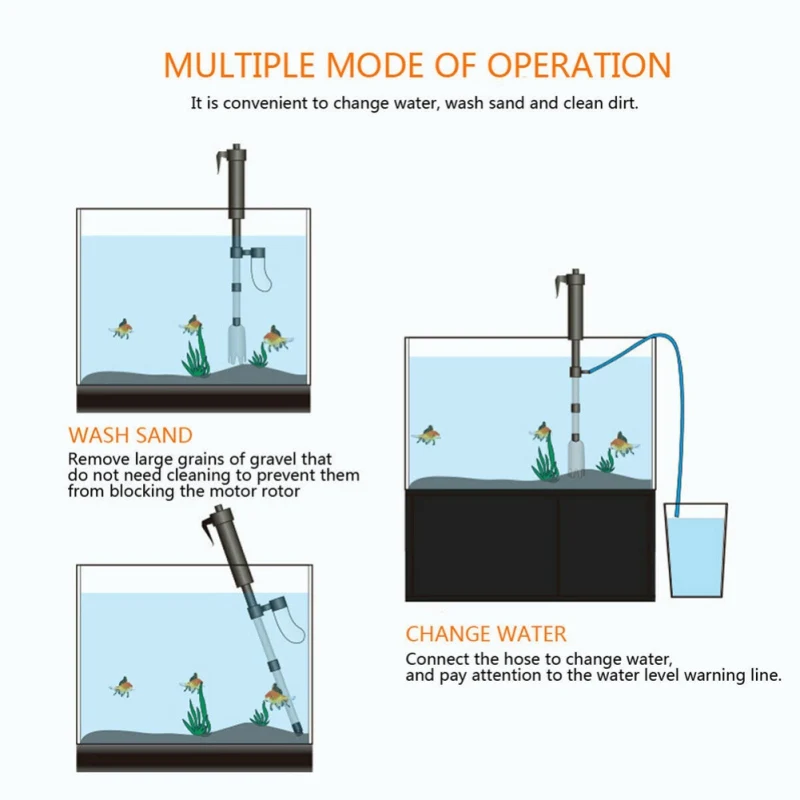 MULTIPLE MODE OF OPERATION

It is convenient to change water, wash sand and clean dirt.

WASH SAND

Remove large grains of gravel that do not need cleaning to prevent them from blocking the motor rotor

CHANGE WATER

Connect the hose to change water, and pay attention to the water level warning line.