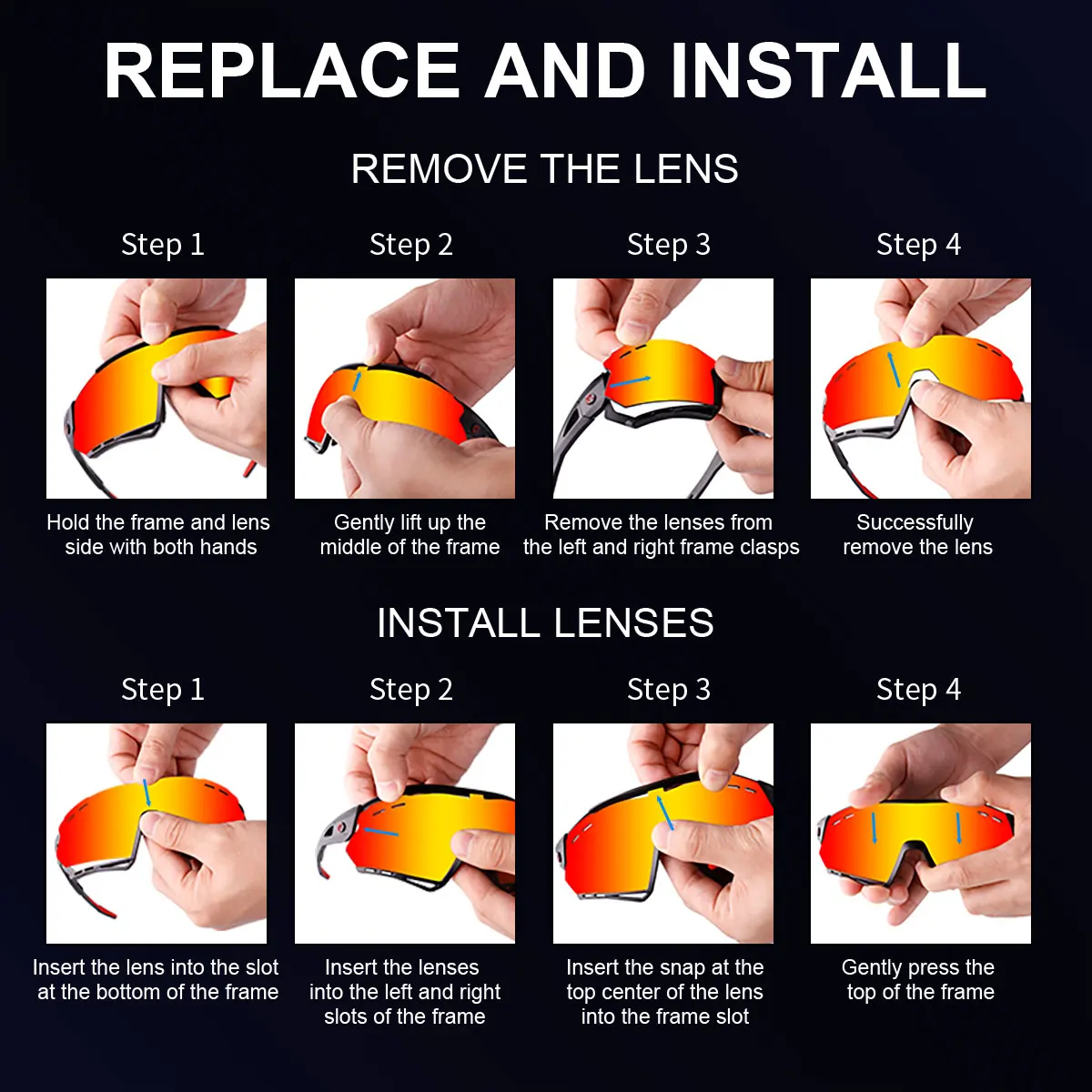 REPLACE AND INSTALL

REMOVE THE LENS

Step 1

Hold the frame and lens side with both hands

Step 2

Gently lift up the middle of the frame

Step 3

Remove the lenses from the left and right frame clasps

Step 4

Successfully remove the lens

INSTALL LENSES

Step 1

Insert the lens into the slot at the bottom of the frame

Step 2

Insert the lenses into the left and right slots of the frame

Step 3

Insert the snap at the top center of the lens into the frame slot

Step 4

Gently press the top of the frame