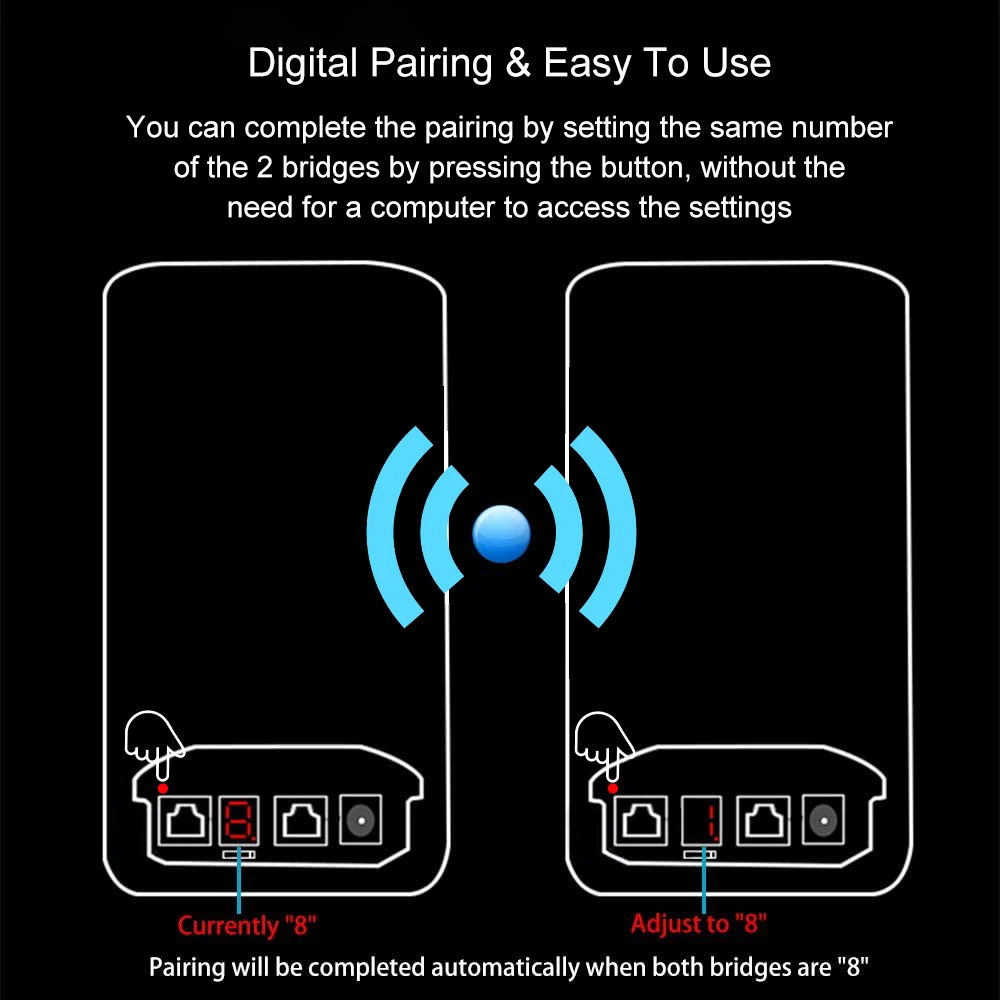 Digital Pairing & Easy To Use

You can complete the pairing by setting the same number of the 2 bridges by pressing the button, without the need for a computer to access the settings

8.

1.

Currently "8"

Adjust to "8"

Pairing will be completed automatically when both bridges are "8"