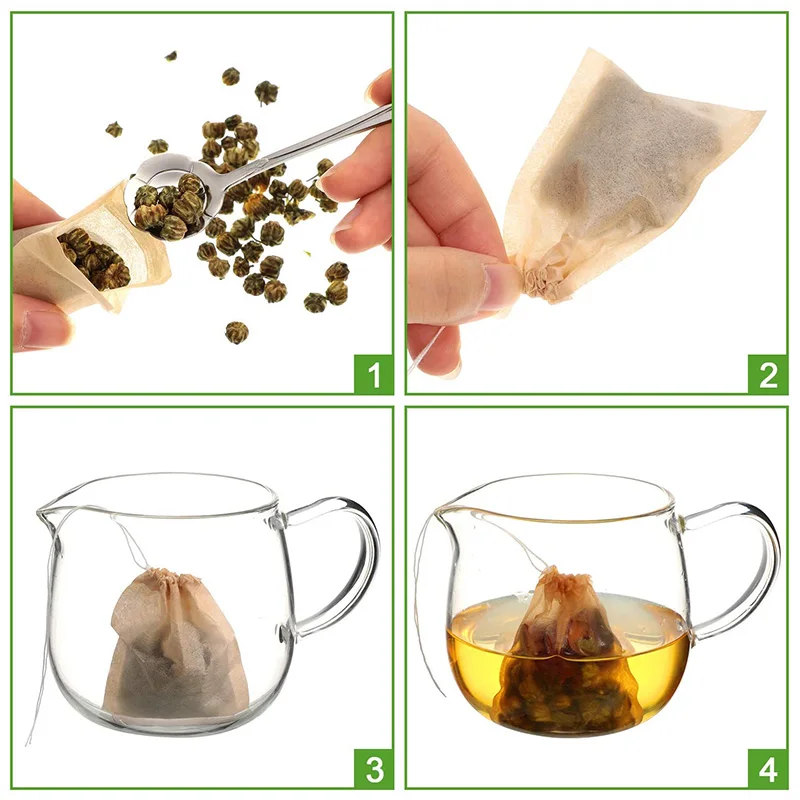 1

2

3

4