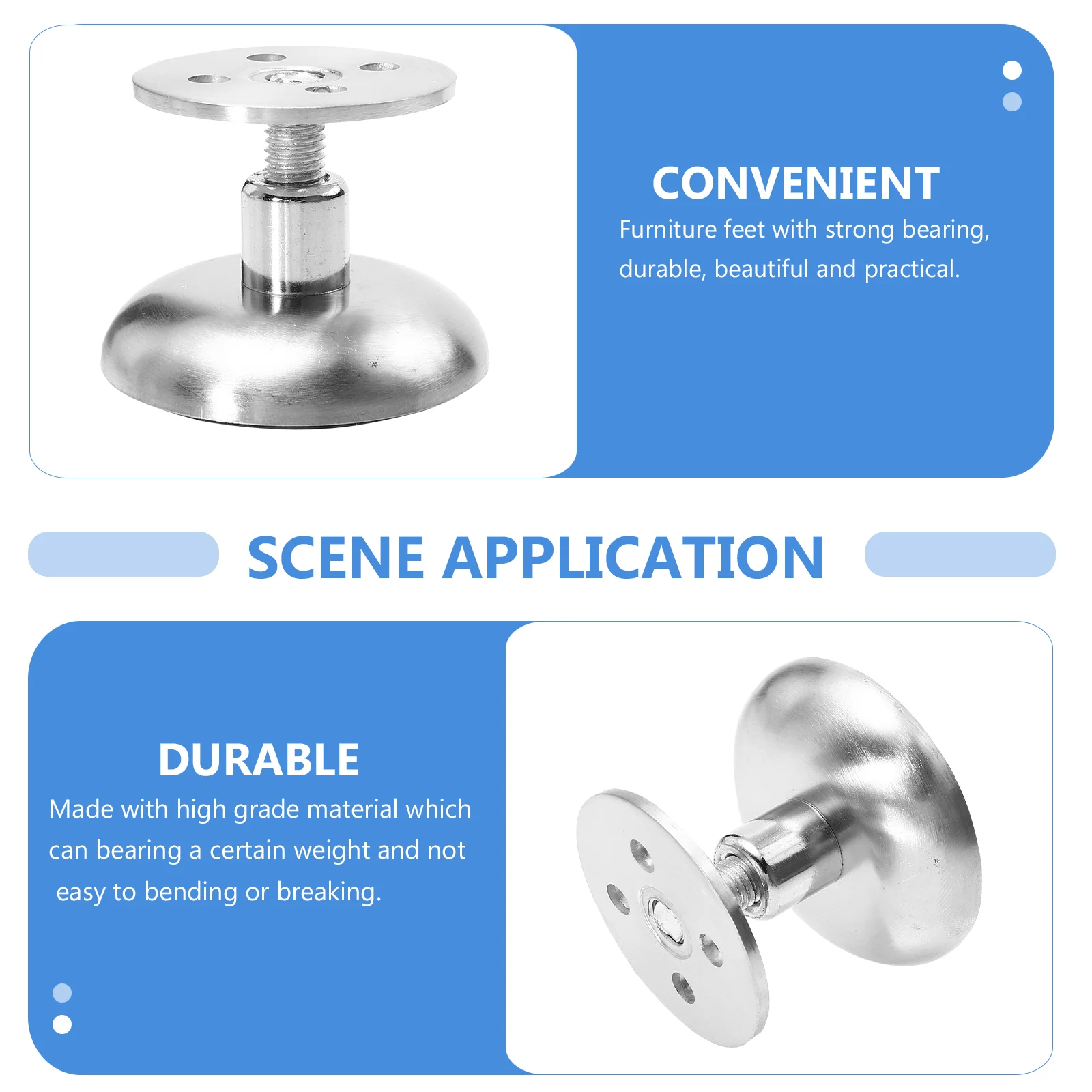 CONVENIENT
Furniture feet with strong bearing, durable, beautiful and practical.

SCENE APPLICATION

DURABLE
Made with high grade material which can bearing a certain weight and not easy to bending or breaking.