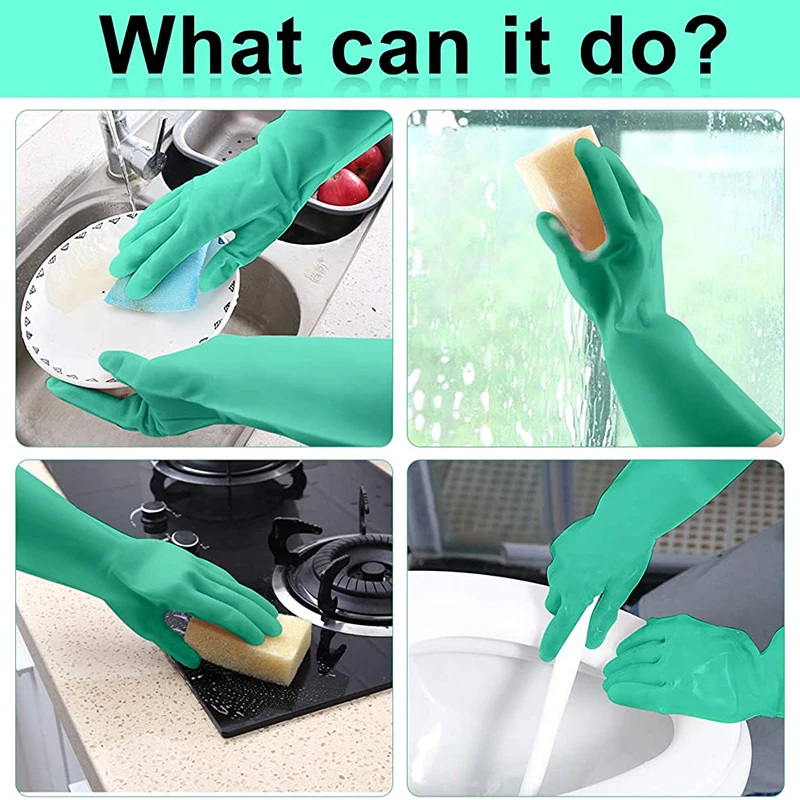 What can it do?