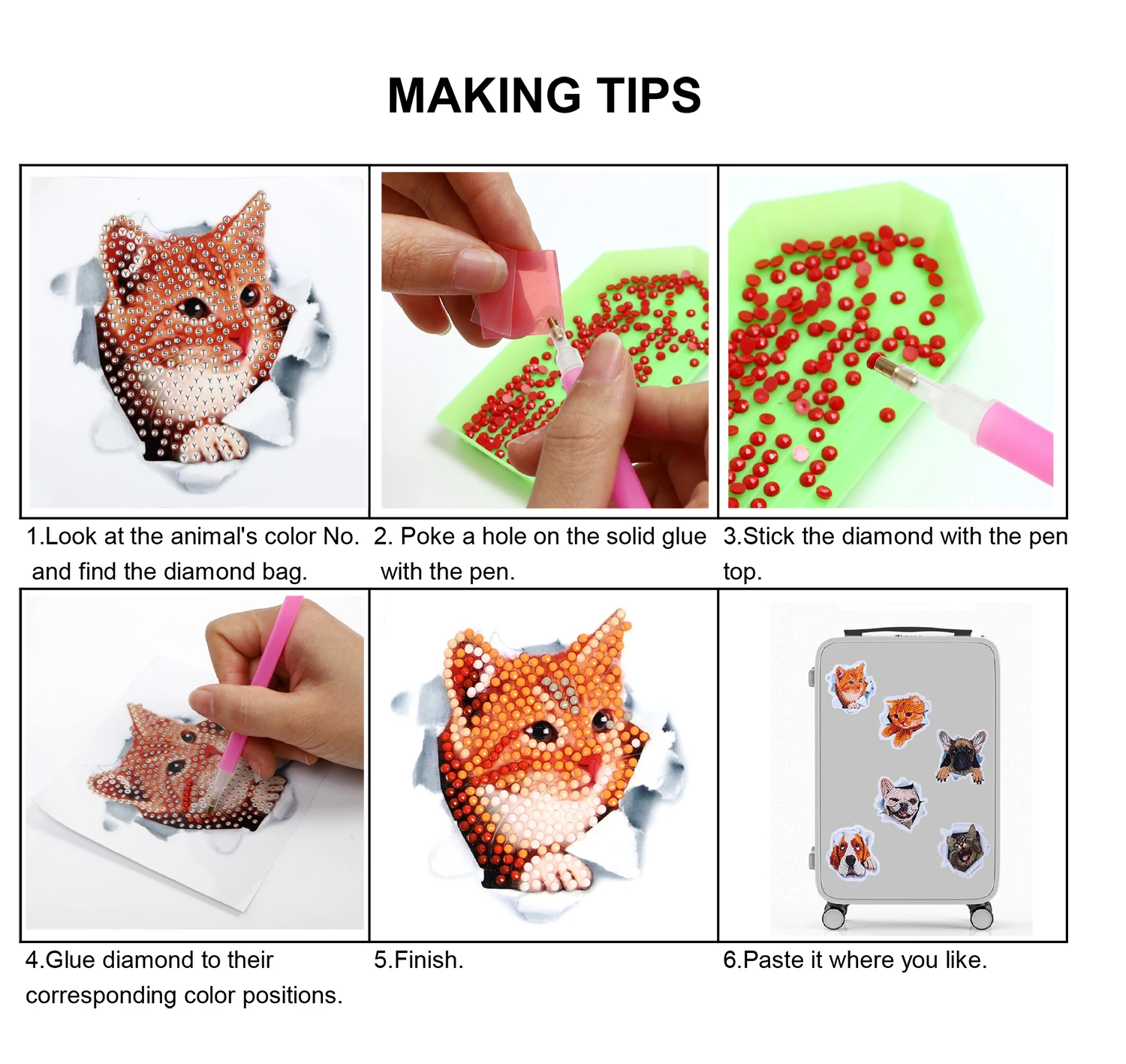 MAKING TIPS

1.Look at the animal's color No. and find the diamond bag.

2. Poke a hole on the solid glue with the pen.

3.Stick the diamond with the pen top.

4.Glue diamond to their corresponding color positions.

5.Finish.

6.Paste it where you like.