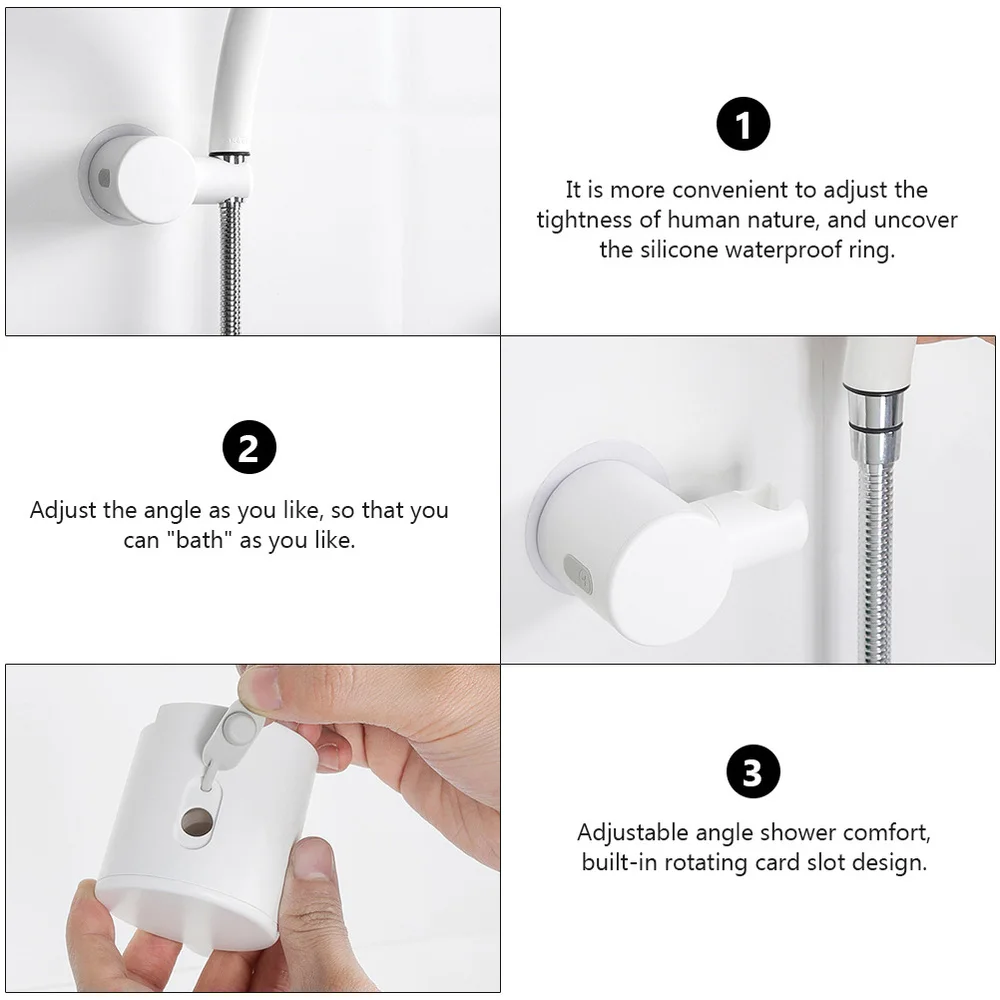 1

It is more convenient to adjust the tightness of human nature, and uncover the silicone waterproof ring.

2

Adjust the angle as you like, so that you can "bath" as you like.

3

Adjustable angle shower comfort, built-in rotating card slot design.