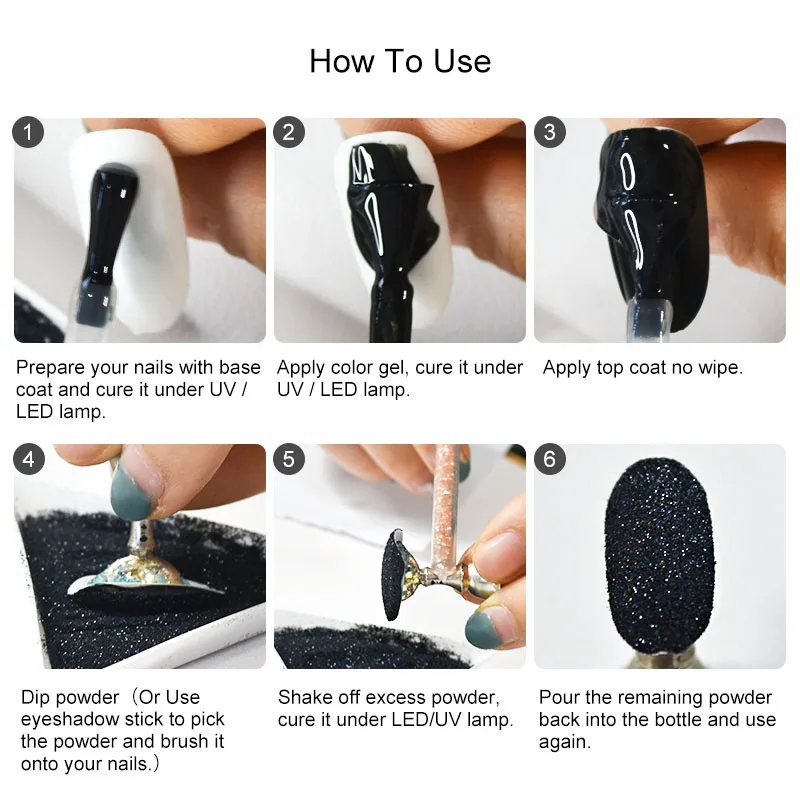 How To Use

1

Prepare your nails with base coat and cure it under UV / LED lamp.

2

Apply color gel, cure it under UV / LED lamp.

3

Apply top coat no wipe.

4

Dip powder（Or Use eyeshadow stick to pick the powder and brush it onto your nails.）

5

Shake off excess powder, cure it under LED/UV lamp.

6

Pour the remaining powder back into the bottle and use again.