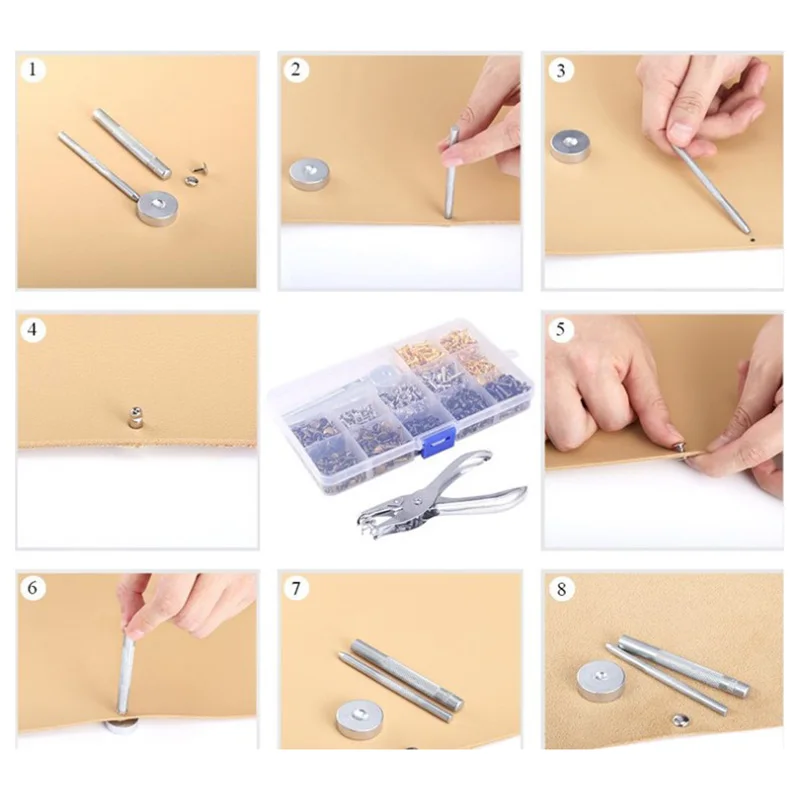 1

2

3

4

5

6

7

8