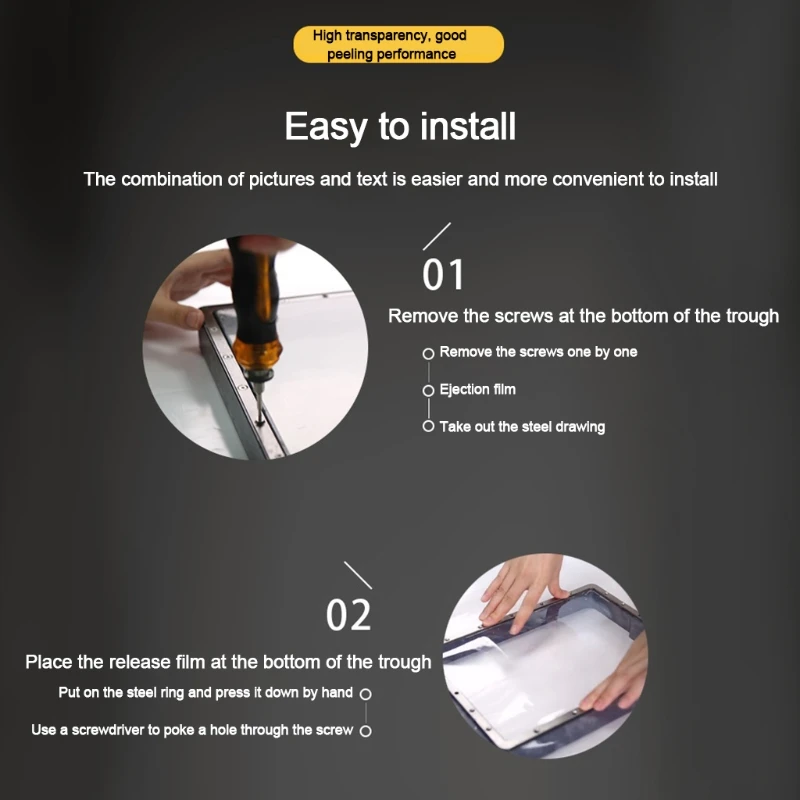 High transparency, good peeling performance

Easy to install

The combination of pictures and text is easier and more convenient to install

01

Remove the screws at the bottom of the trough

Remove the screws one by one

Ejection film

Take out the steel drawing

02

Place the release film at the bottom of the trough

Put on the steel ring and press it down by hand

Use a screwdriver to poke a hole through the screw