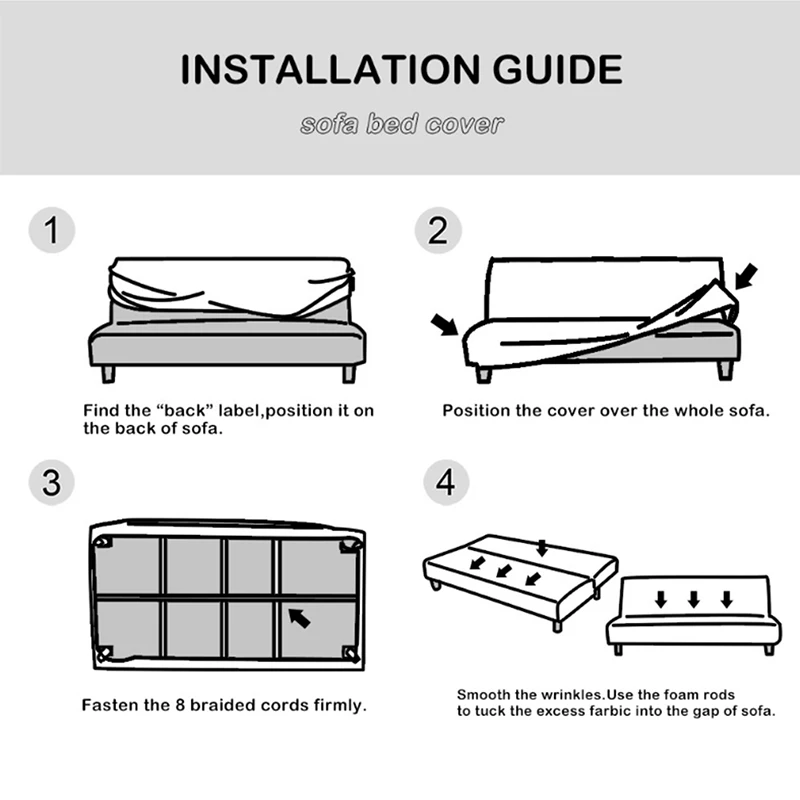 INSTALLATION GUIDE

sofa bed cover

1

Find the “back” label,position it on the back of sofa.

2

Position the cover over the whole sofa.

3

Fasten the 8 braided cords firmly.

4

Smooth the wrinkles.Use the foam rods to tuck the excess farbic into the gap of sofa.