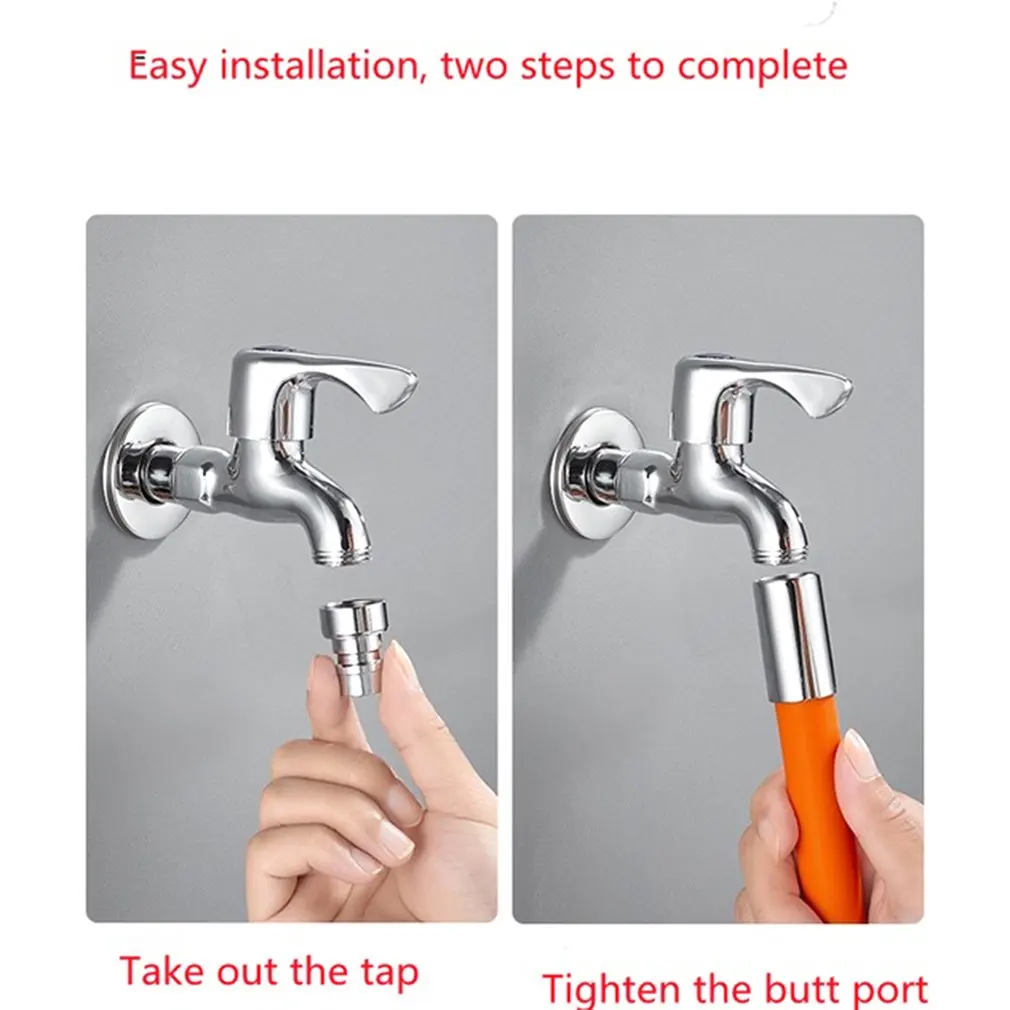 Easy installation, two steps to complete

Take out the tap

Tighten the butt port