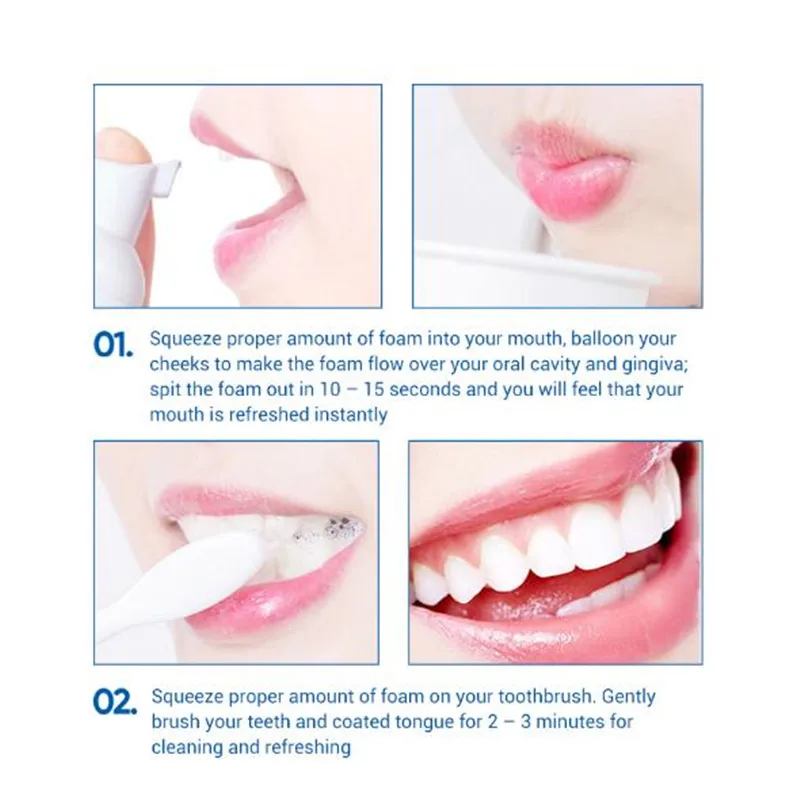 01. Squeeze proper amount of foam into your mouth, balloon your cheeks to make the foam flow over your oral cavity and gingiva; spit the foam out in 10 – 15 seconds and you will feel that your mouth is refreshed instantly

02. Squeeze proper amount of foam on your toothbrush. Gently brush your teeth and coated tongue for 2 – 3 minutes for cleaning and refreshing